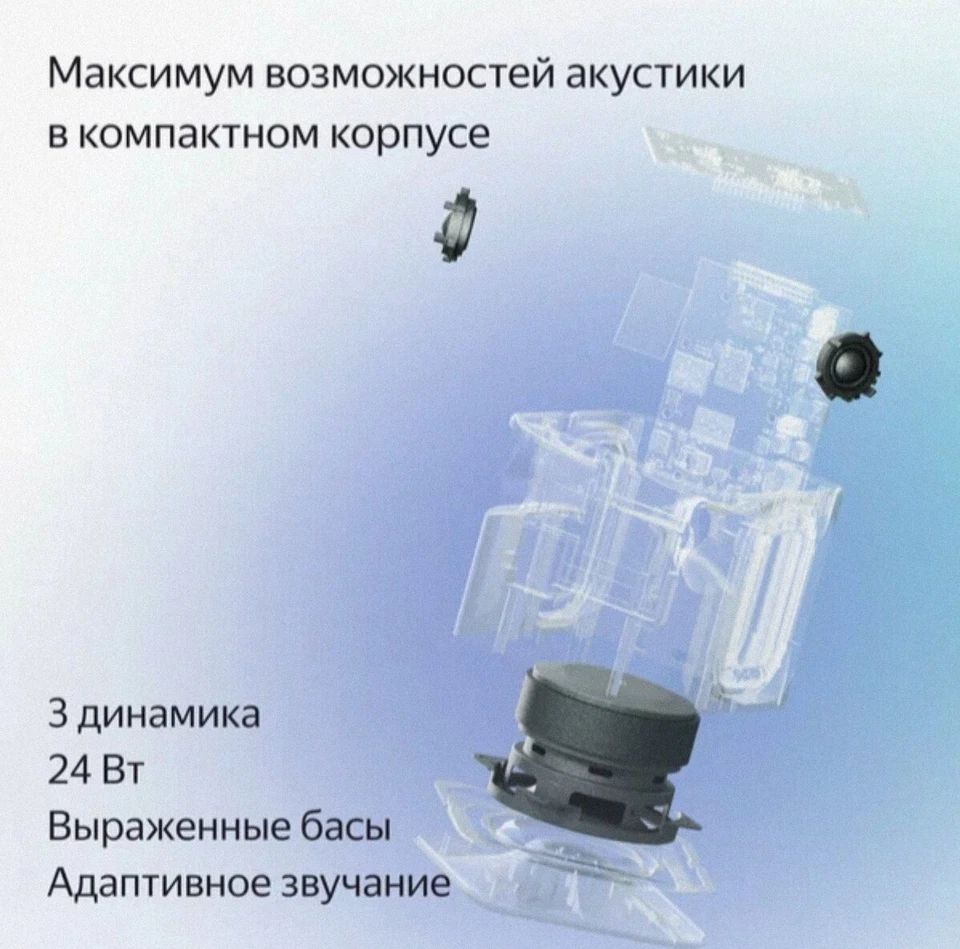 Максимум возможностей акустики в компактном корпусе

3 динамика
24 Вт
Выраженные басы
Адаптивное звучание