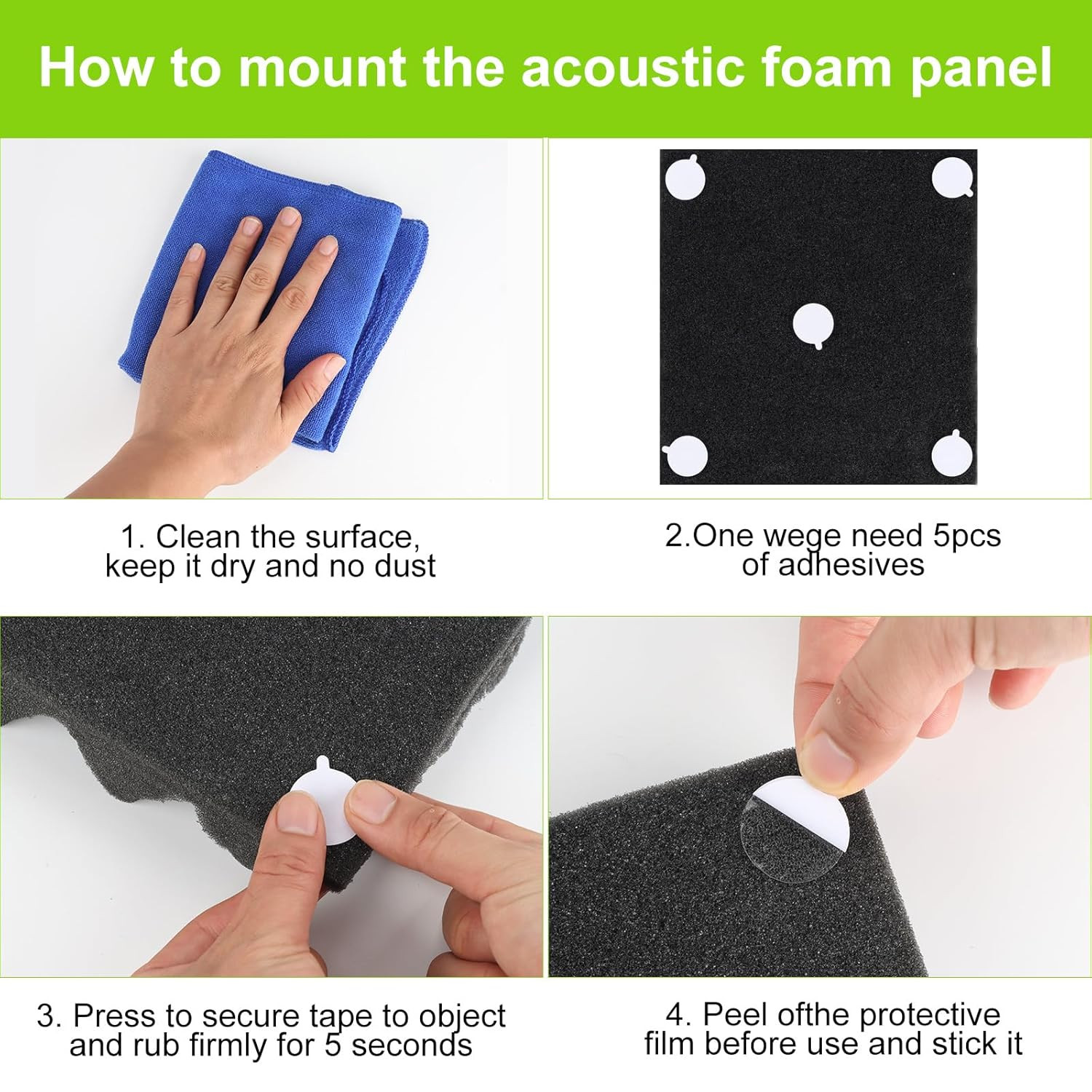 How to mount the acoustic foam panel

1. Clean the surface, keep it dry and no dust

2.One wege need 5pcs of adhesives

3. Press to secure tape to object and rub firmly for 5 seconds

4. Peel ofthe protective film before use and stick it