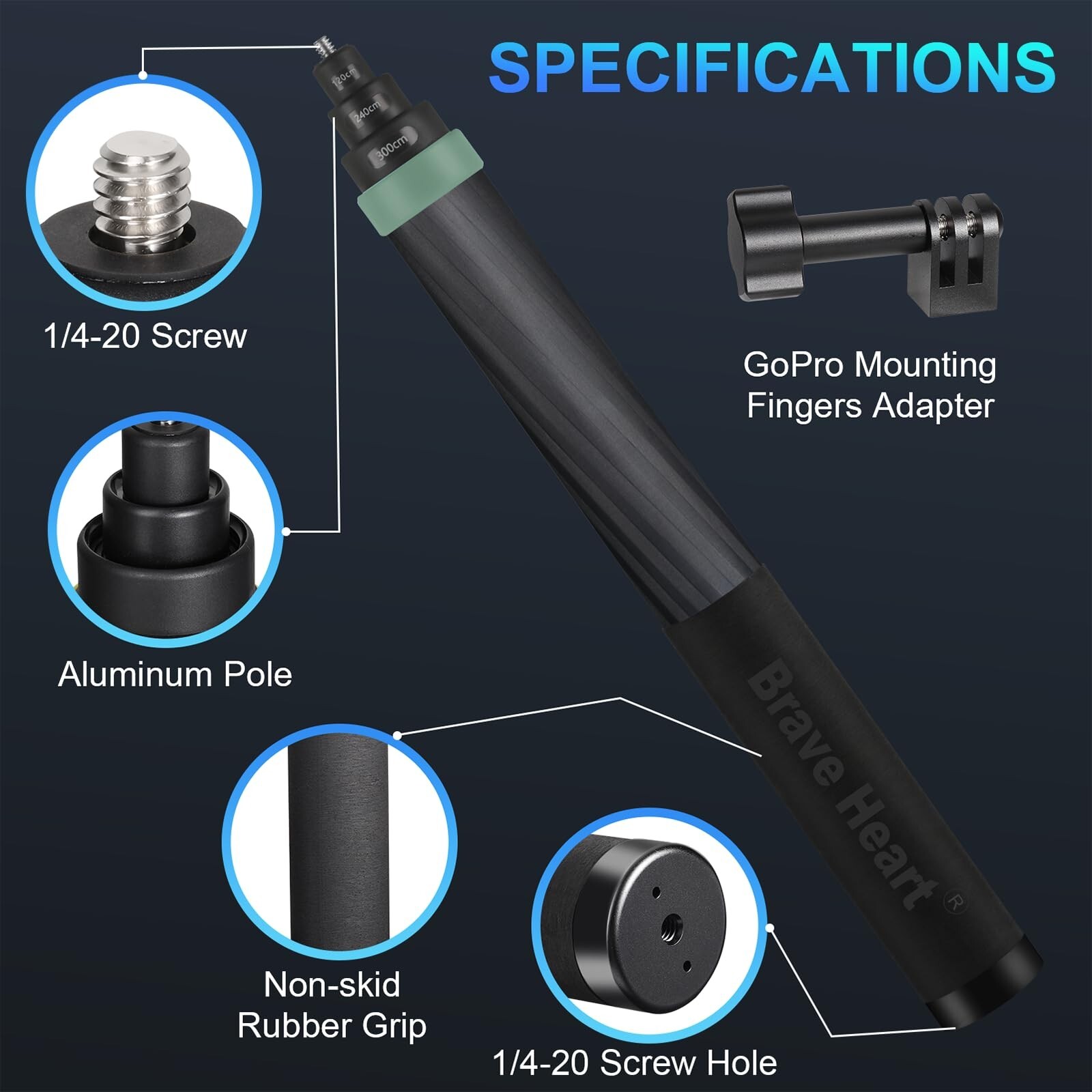 SPECIFICATIONS

120cm
240cm
300cm

1/4-20 Screw

GoPro Mounting Fingers Adapter

Aluminum Pole

Brave Heart ®

Non-skid Rubber Grip

1/4-20 Screw Hole