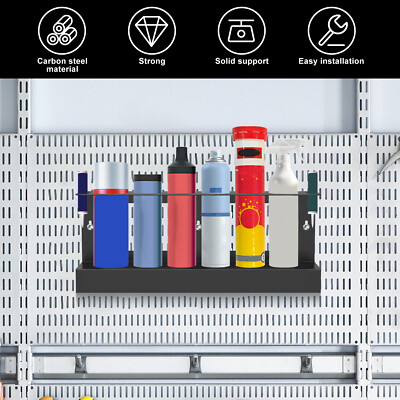 Carbon steel material

Strong

Solid support

Easy installation