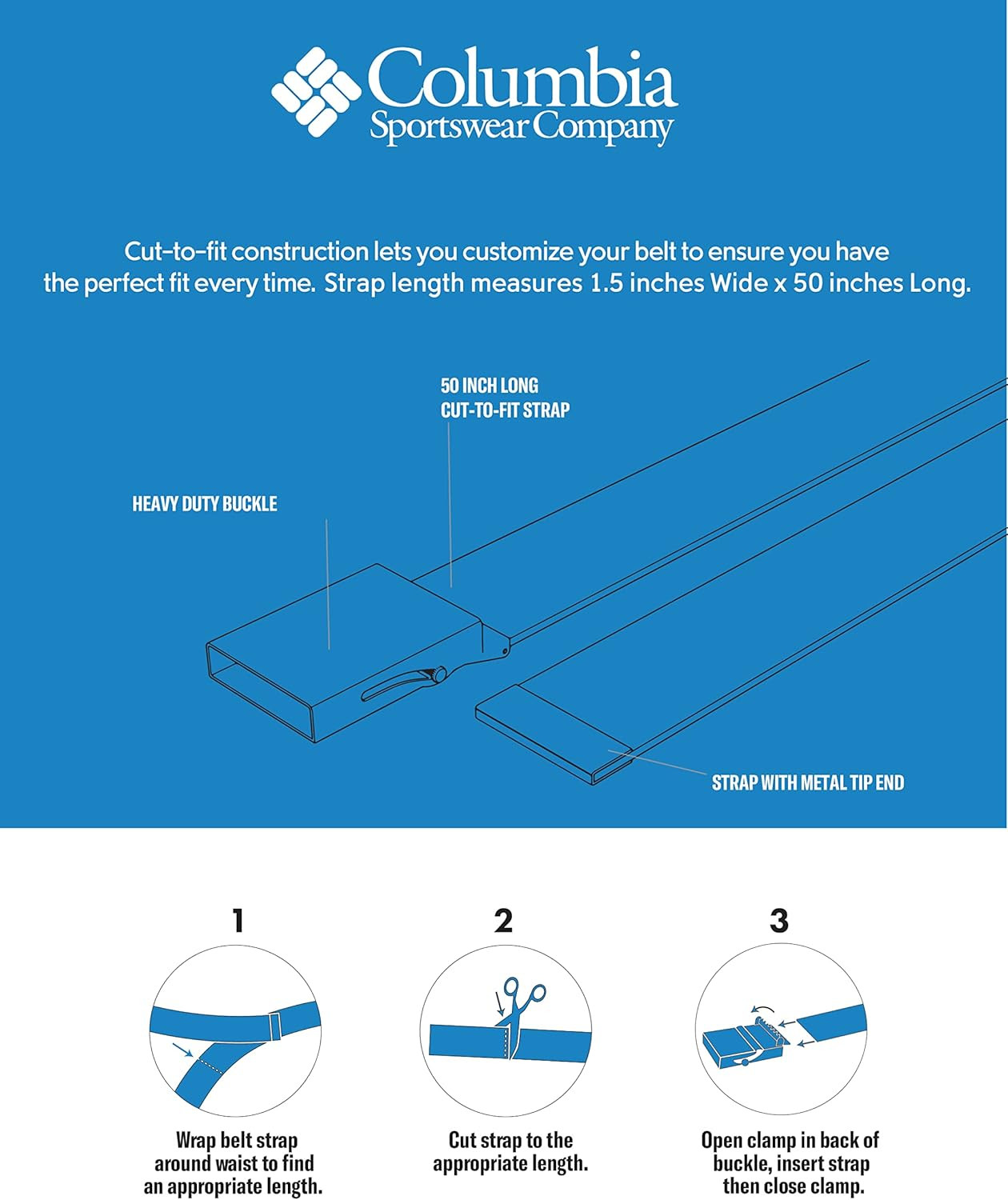 Columbia
Sportswear Company

Cut-to-fit construction lets you customize your belt to ensure you have the perfect fit every time. Strap length measures 1.5 inches Wide x 50 inches Long.

50 INCH LONG
CUT-TO-FIT STRAP

HEAVY DUTY BUCKLE

STRAP WITH METAL TIP END

1

Wrap belt strap around waist to find an appropriate length.

2

Cut strap to the appropriate length.

3

Open clamp in back of buckle, insert strap then close clamp.