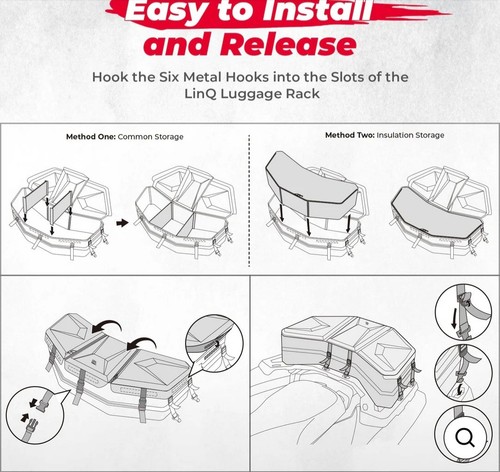 Easy to Install and Release

Hook the Six Metal Hooks into the Slots of the LinQ Luggage Rack

Method One: Common Storage

Method Two: Insulation Storage