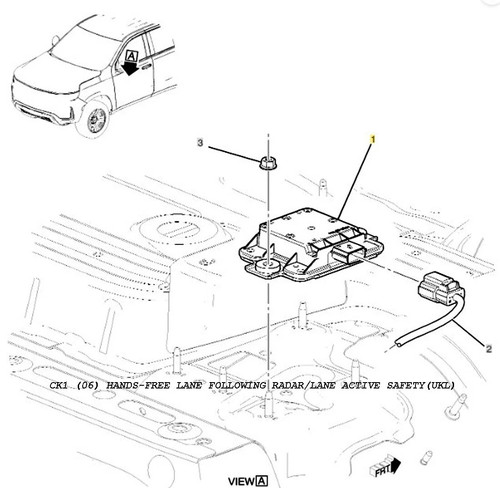 A

3

1

2

CK1 (06) HANDS-FREE LANE FOLLOWING RADAR/LANE ACTIVE SAFETY(UKL)

FRT

VIEW A