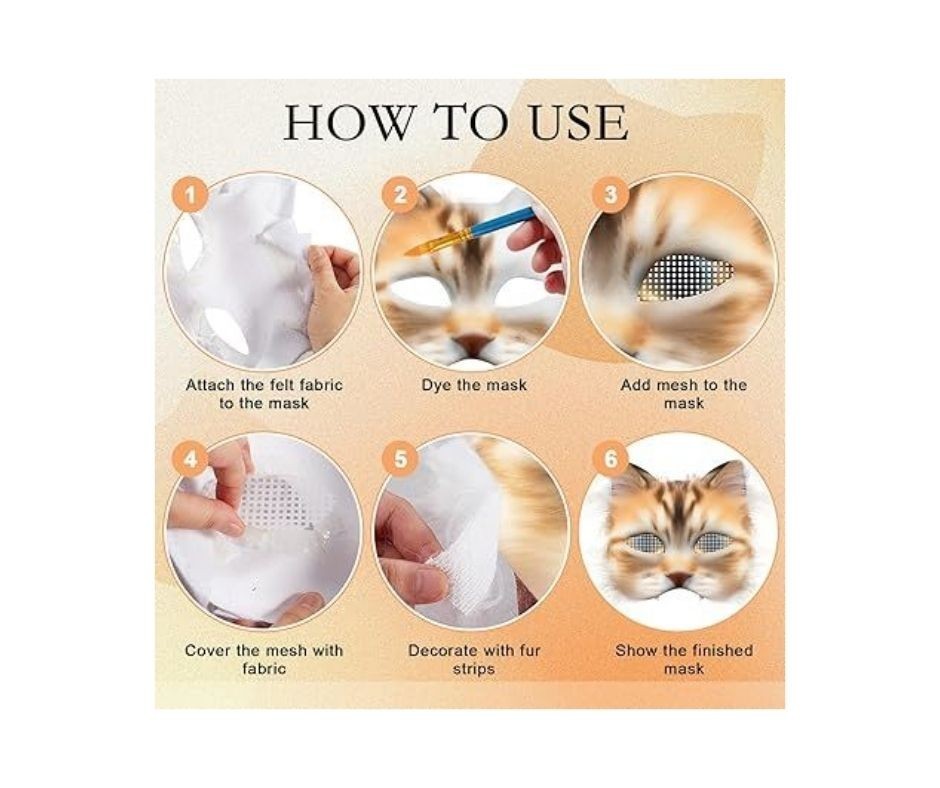 HOW TO USE

1

Attach the felt fabric to the mask

2

Dye the mask

3

Add mesh to the mask

4

Cover the mesh with fabric

5

Decorate with fur strips

6

Show the finished mask