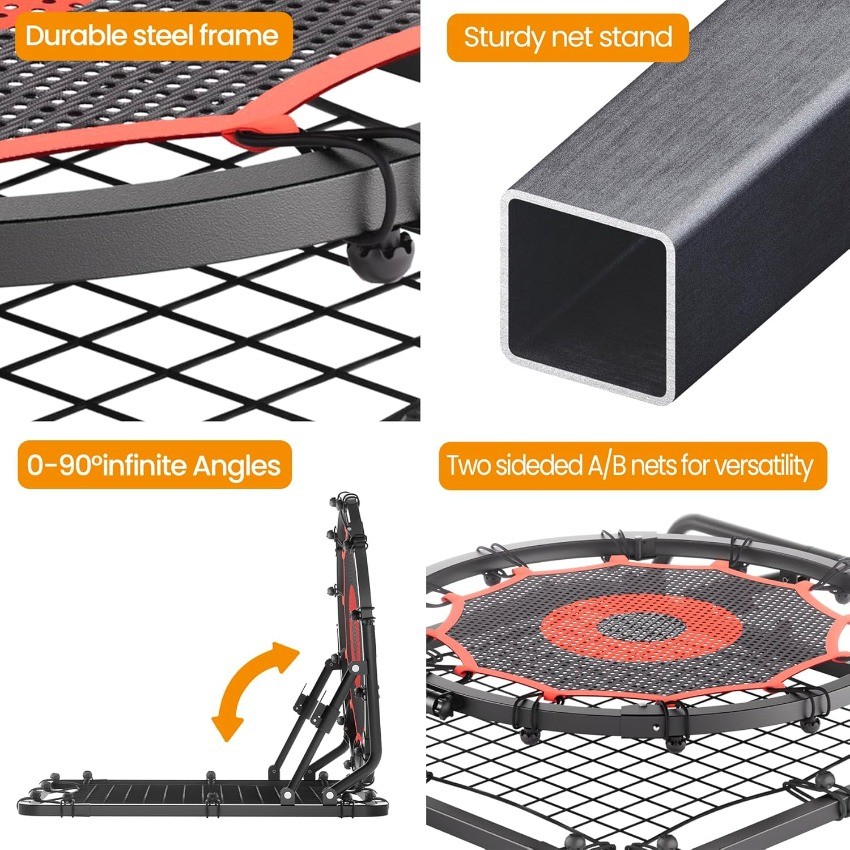 Durable steel frame

Sturdy net stand

0-90°infinite Angles

Two sideded A/B nets for versatility