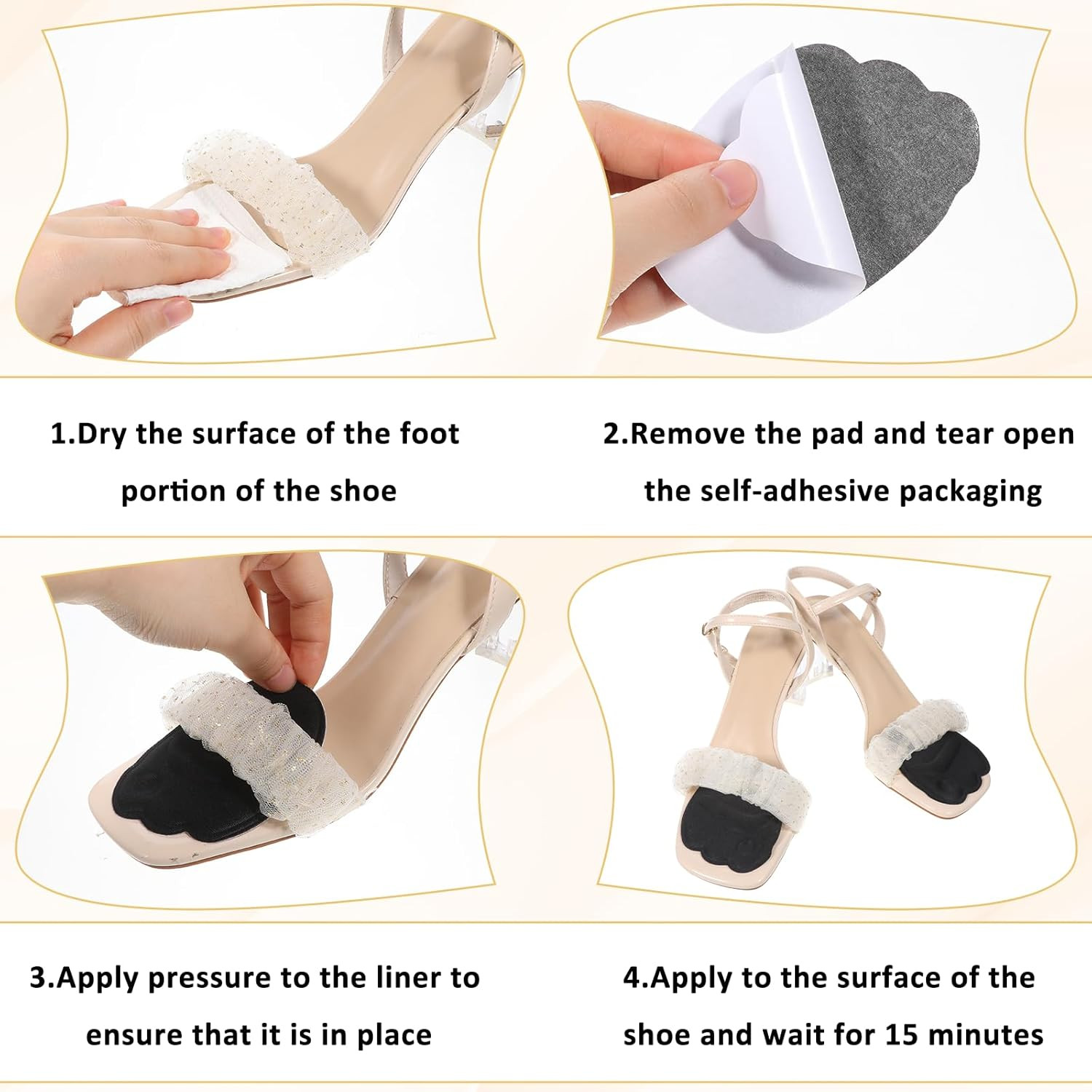 1.Dry the surface of the foot portion of the shoe

2.Remove the pad and tear open the self-adhesive packaging

3.Apply pressure to the liner to ensure that it is in place

4.Apply to the surface of the shoe and wait for 15 minutes