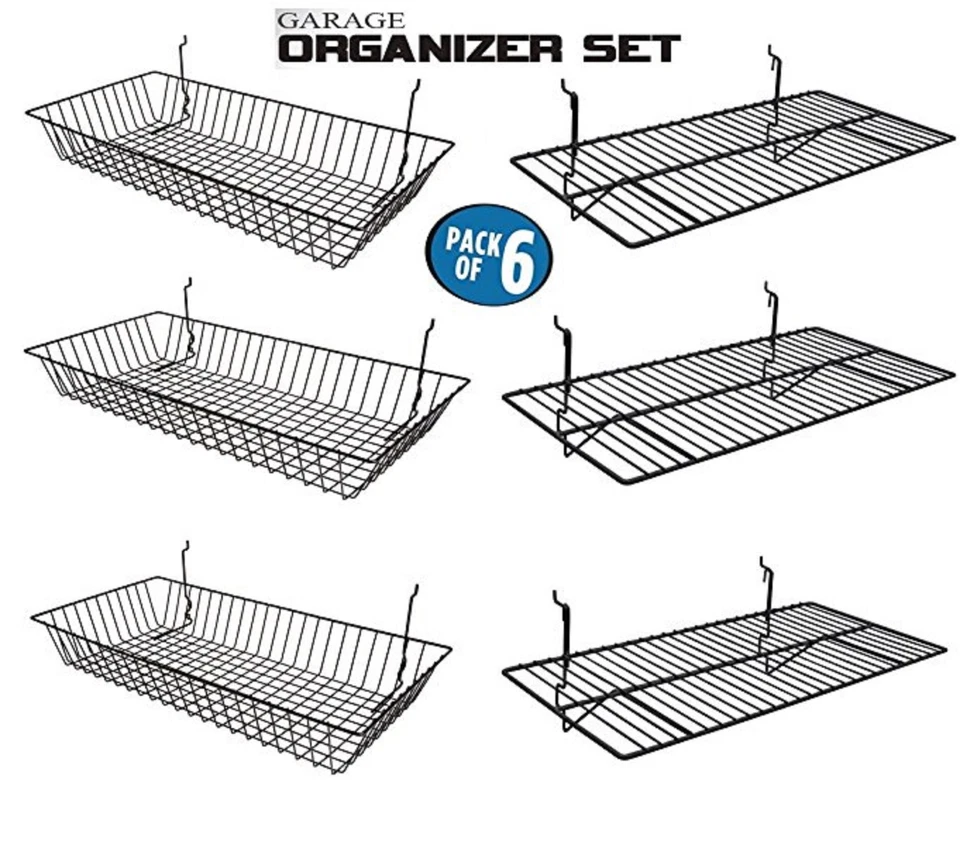 GARAGE
ORGANIZER SET

PACK OF 6