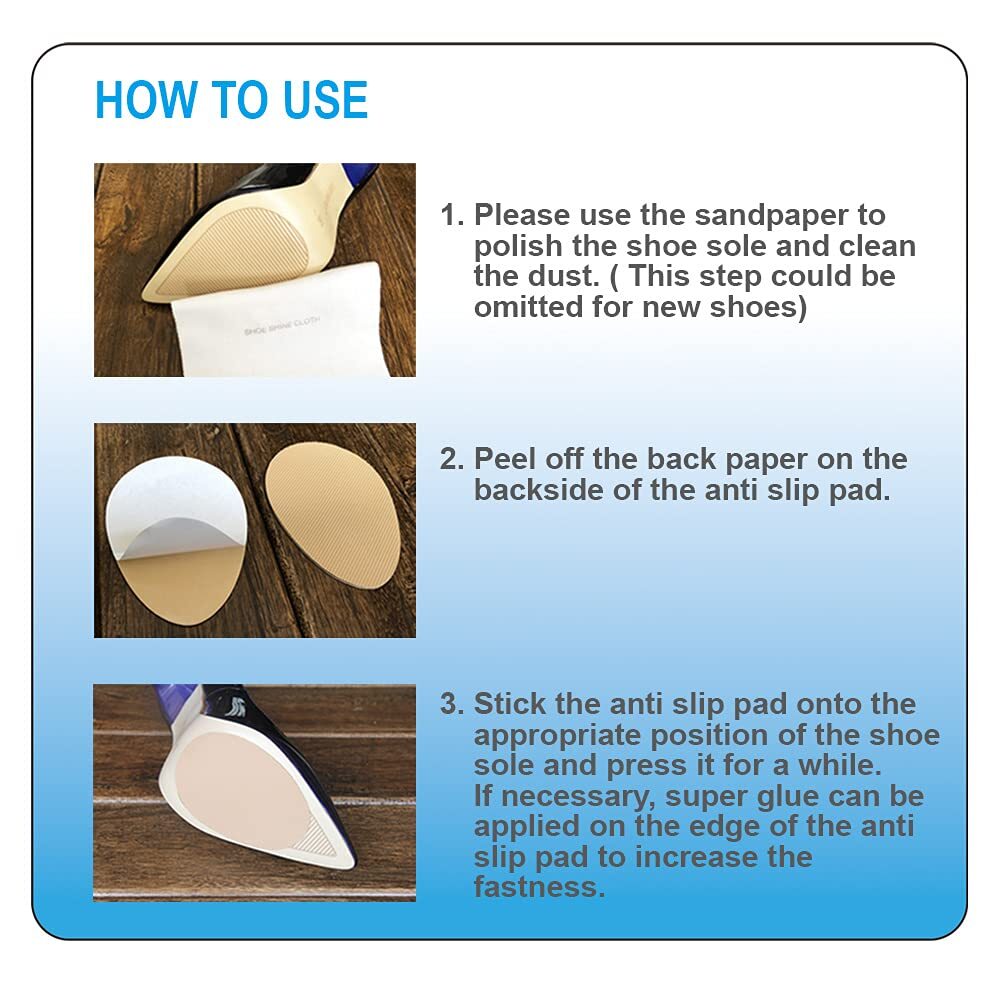 HOW TO USE

SHOE SHINE CLOTH

1. Please use the sandpaper to polish the shoe sole and clean the dust. ( This step could be omitted for new shoes)

2. Peel off the back paper on the backside of the anti slip pad.

3. Stick the anti slip pad onto the appropriate position of the shoe sole and press it for a while.
If necessary, super glue can be applied on the edge of the anti slip pad to increase the fastness.