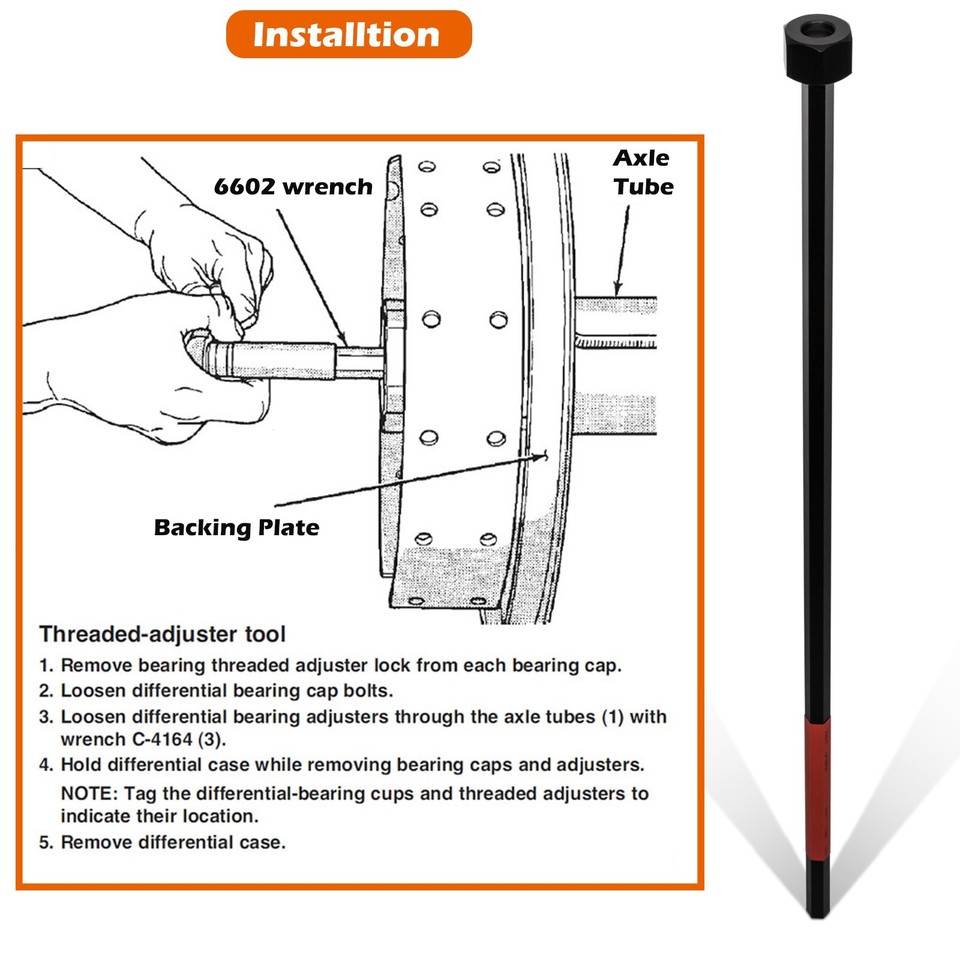 Installtion

6602 wrench

Axle Tube

Backing Plate

Threaded-adjuster tool

1. Remove bearing threaded adjuster lock from each bearing cap.
2. Loosen differential bearing cap bolts.
3. Loosen differential bearing adjusters through the axle tubes (1) with wrench C-4164 (3).
4. Hold differential case while removing bearing caps and adjusters.
NOTE: Tag the differential-bearing cups and threaded adjusters to indicate their location.
5. Remove differential case.