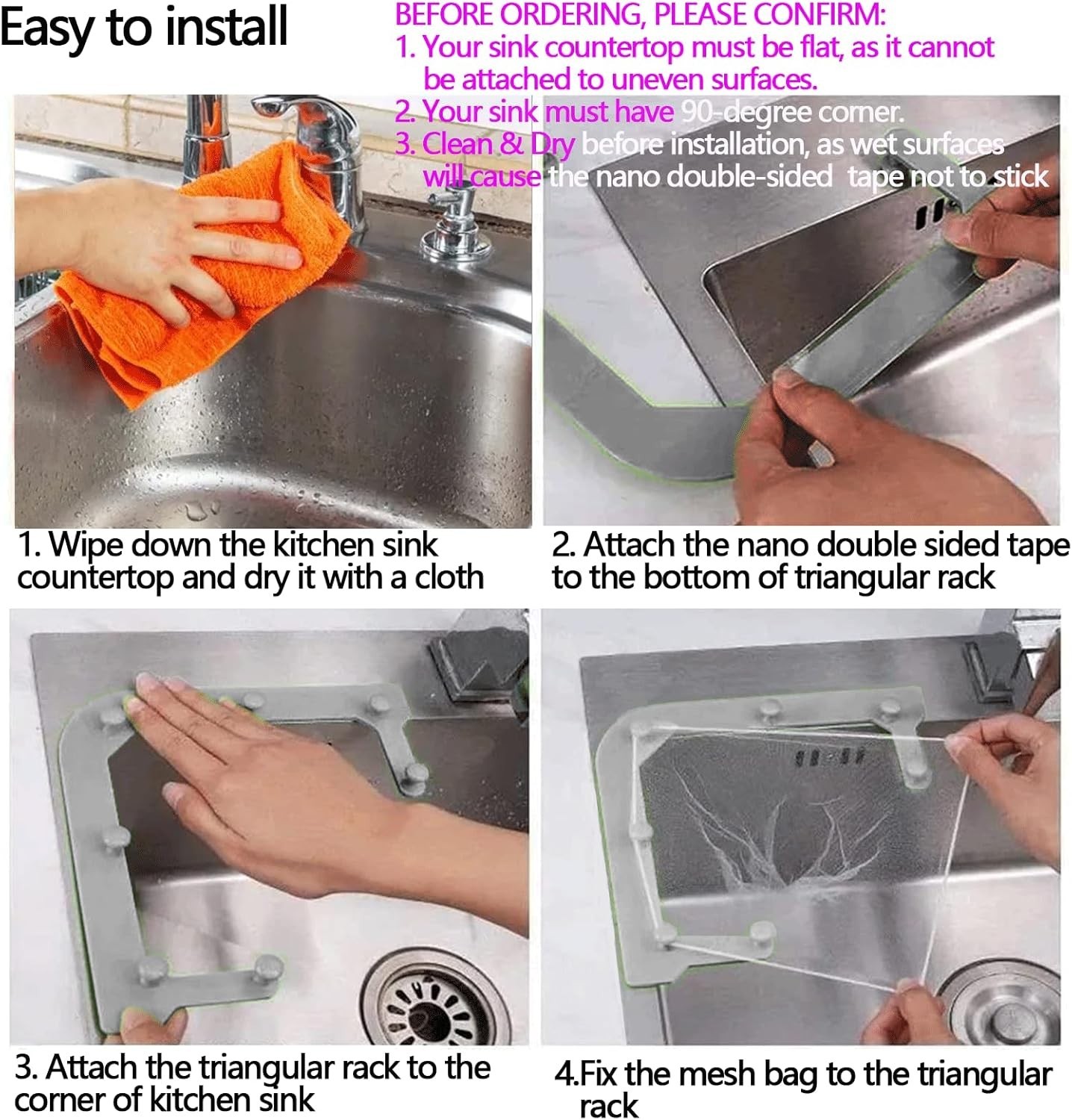 Easy to install

BEFORE ORDERING, PLEASE CONFIRM:
1. Your sink countertop must be flat, as it cannot be attached to uneven surfaces.
2. Your sink must have 90-degree corner.
3. Clean & Dry before installation, as wet surfaces will cause the nano double-sided tape not to stick

1. Wipe down the kitchen sink countertop and dry it with a cloth

2. Attach the nano double sided tape to the bottom of triangular rack

3. Attach the triangular rack to the corner of kitchen sink

4.Fix the mesh bag to the triangular rack