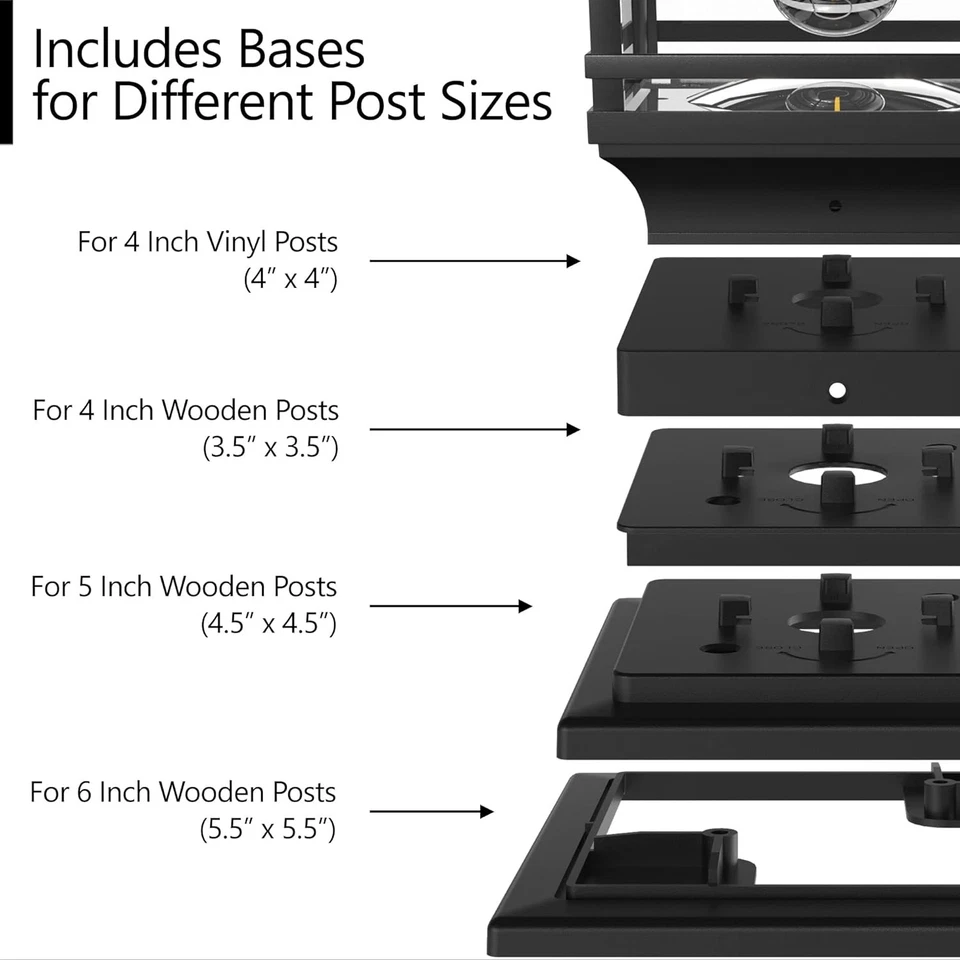 Includes Bases for Different Post Sizes

For 4 Inch Vinyl Posts
(4″ x 4″)

For 4 Inch Wooden Posts
(3.5″ x 3.5″)

For 5 Inch Wooden Posts
(4.5″ x 4.5″)

For 6 Inch Wooden Posts
(5.5″ x 5.5″)