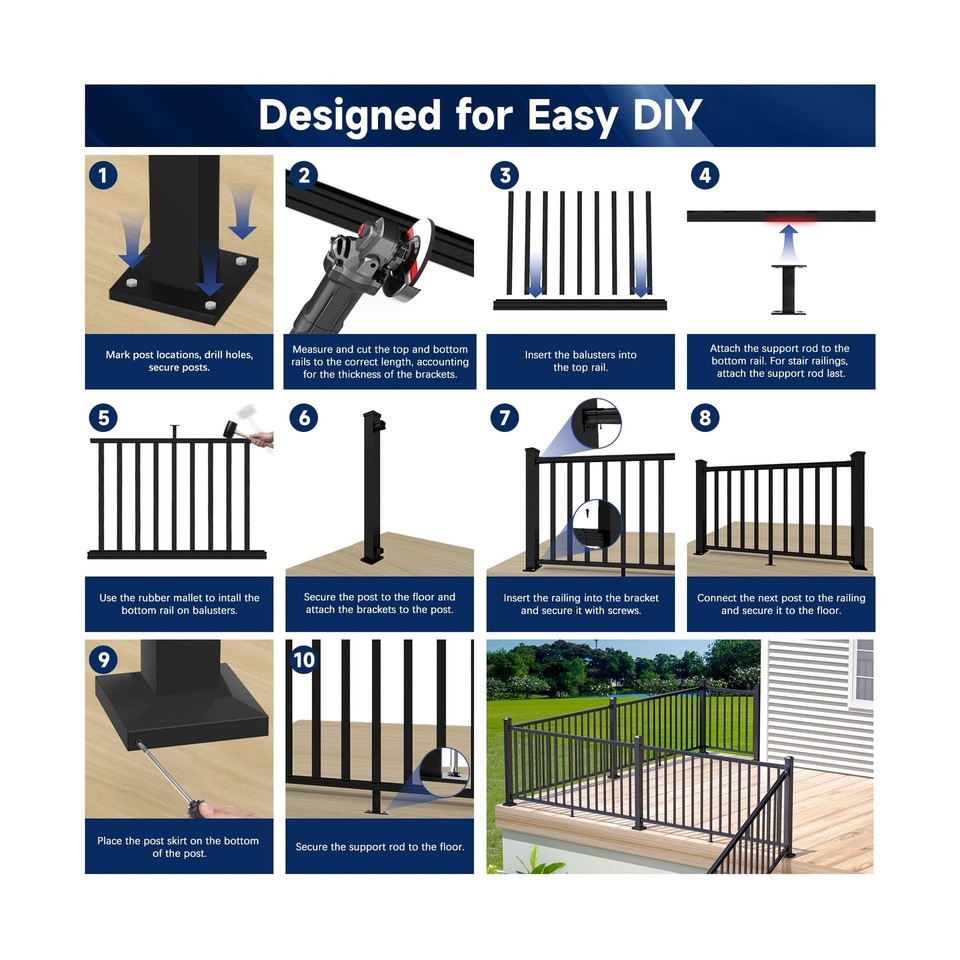 Designed for Easy DIY

1
Mark post locations, drill holes, secure posts.

2
Measure and cut the top and bottom rails to the correct length, accounting for the thickness of the brackets.

3
Insert the balusters into the top rail.

4
Attach the support rod to the bottom rail. For stair railings, attach the support rod last.

5
Use the rubber mallet to intall the bottom rail on balusters.

6
Secure the post to the floor and attach the brackets to the post.

7
Insert the railing into the bracket and secure it with screws.

8
Connect the next post to the railing and secure it to the floor.

9
Place the post skirt on the bottom of the post.

10
Secure the support rod to the floor.