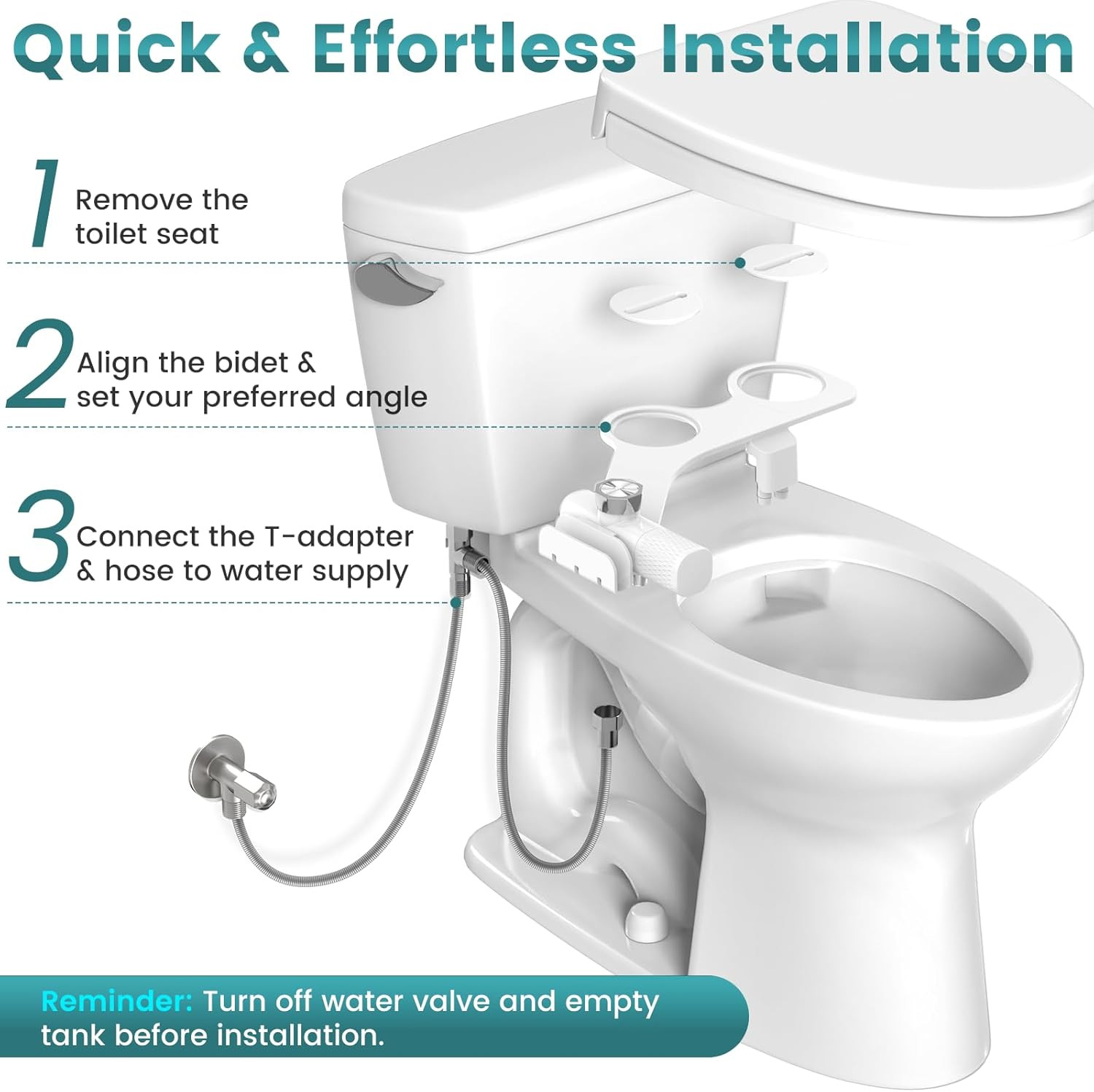 Quick & Effortless Installation

1 Remove the toilet seat

2 Align the bidet & set your preferred angle

3 Connect the T-adapter & hose to water supply

Reminder: Turn off water valve and empty tank before installation.