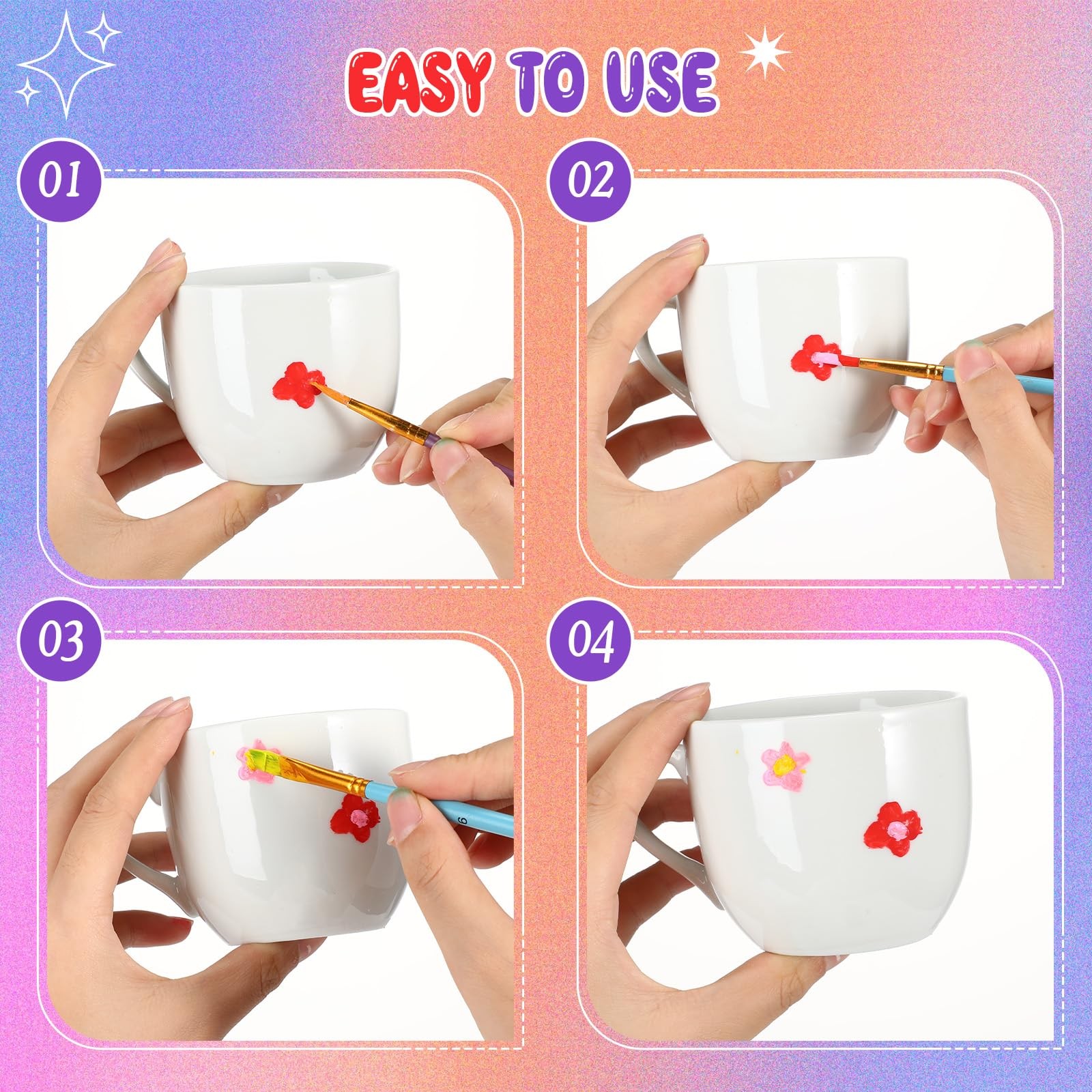 EASY TO USE

01

02

03

04