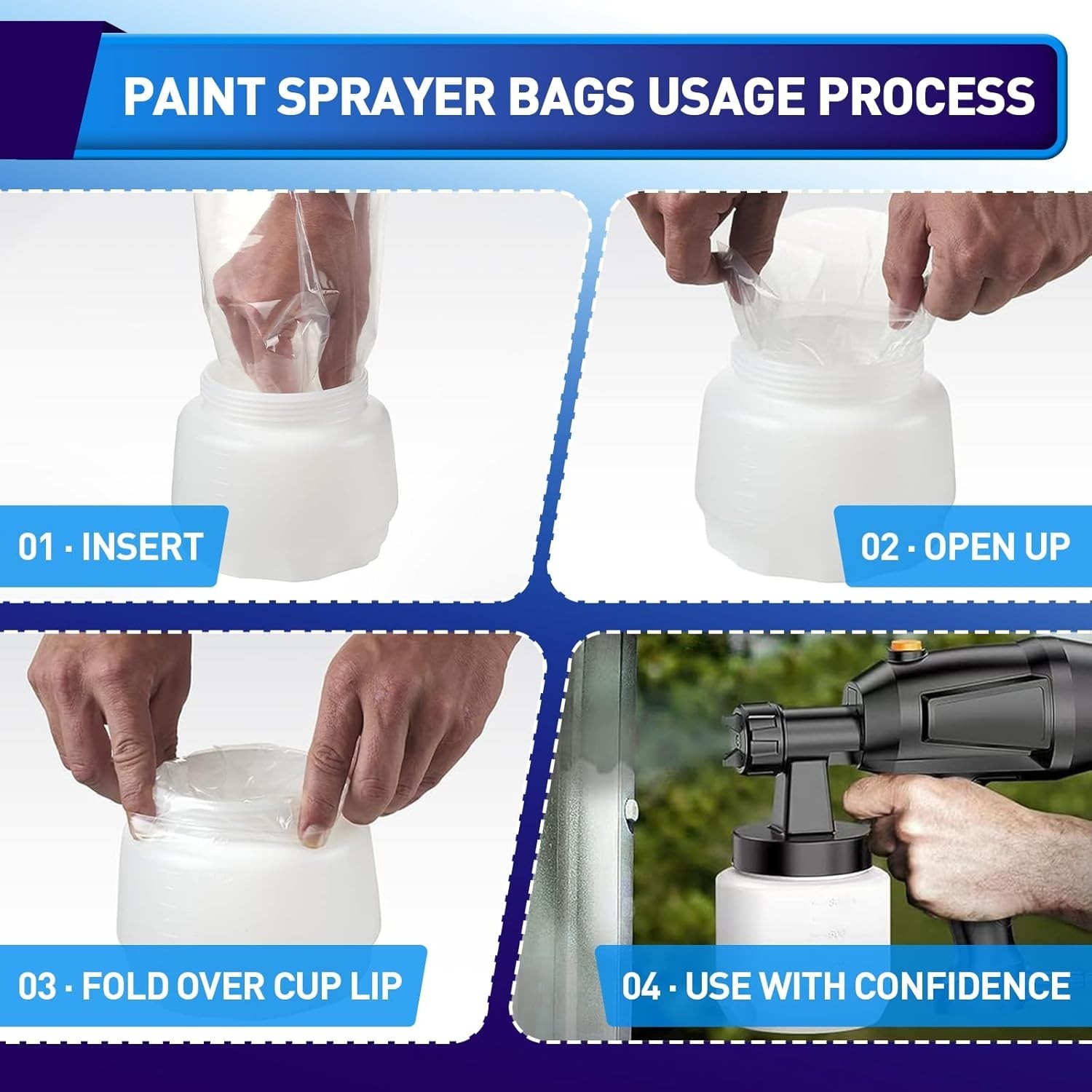 PAINT SPRAYER BAGS USAGE PROCESS

01 · INSERT

02 · OPEN UP

03 · FOLD OVER CUP LIP

04 · USE WITH CONFIDENCE