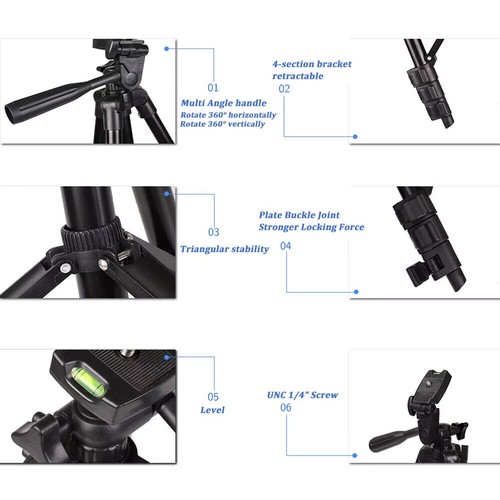 01
Multi Angle handle
Rotate 360° horizontally
Rotate 360° vertically

4-section bracket retractable
02

03
Triangular stability

Plate Buckle Joint
Stronger Locking Force
04

05
Level

UNC 1/4" Screw
06