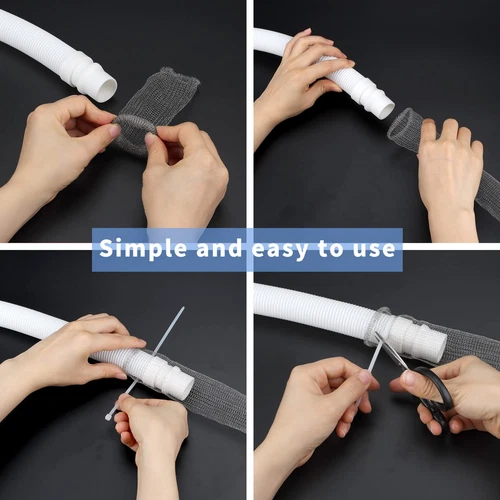 Simple and easy to use