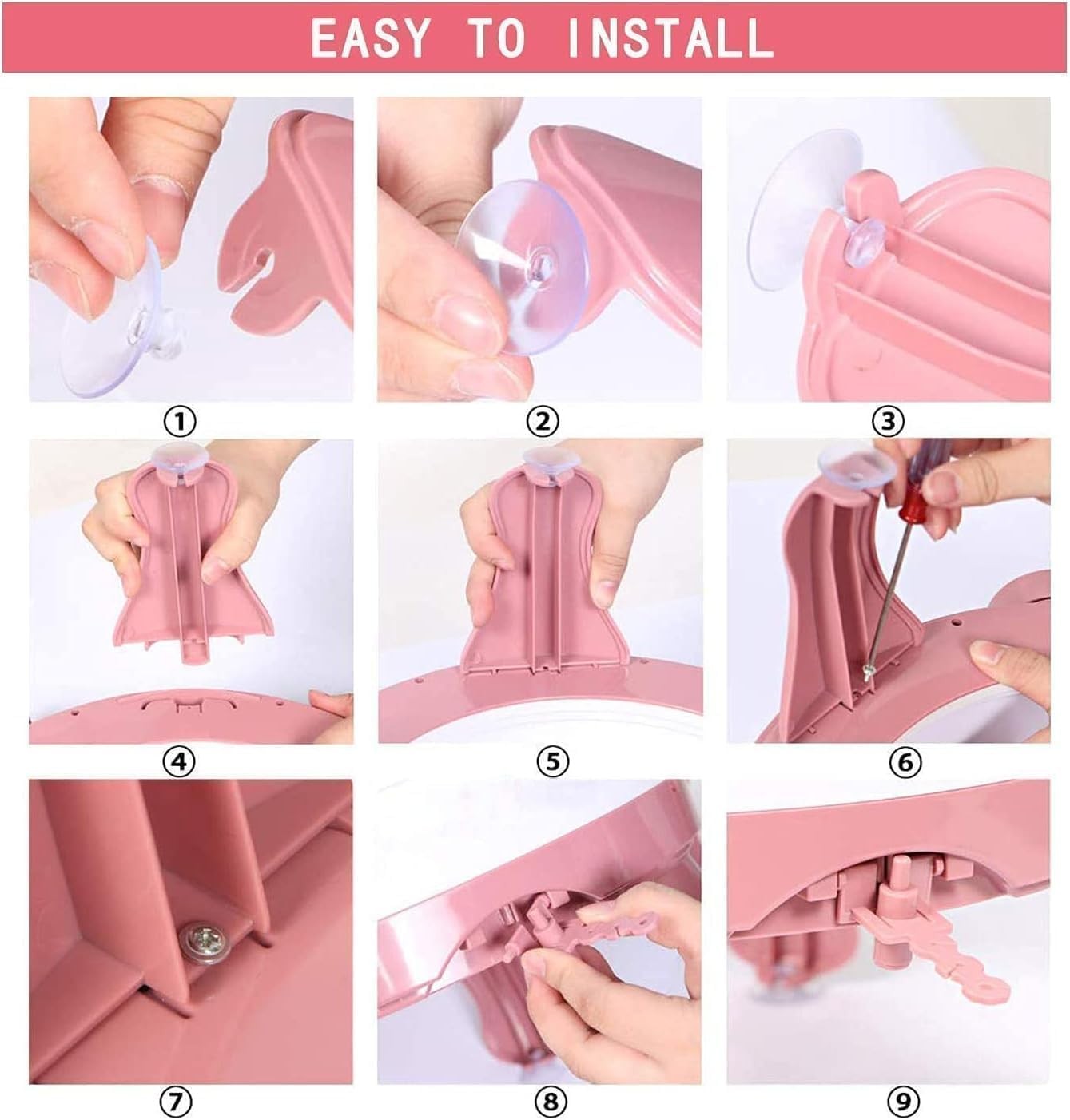 EASY TO INSTALL

①

②

③

④

⑤

⑥

⑦

⑧

⑨