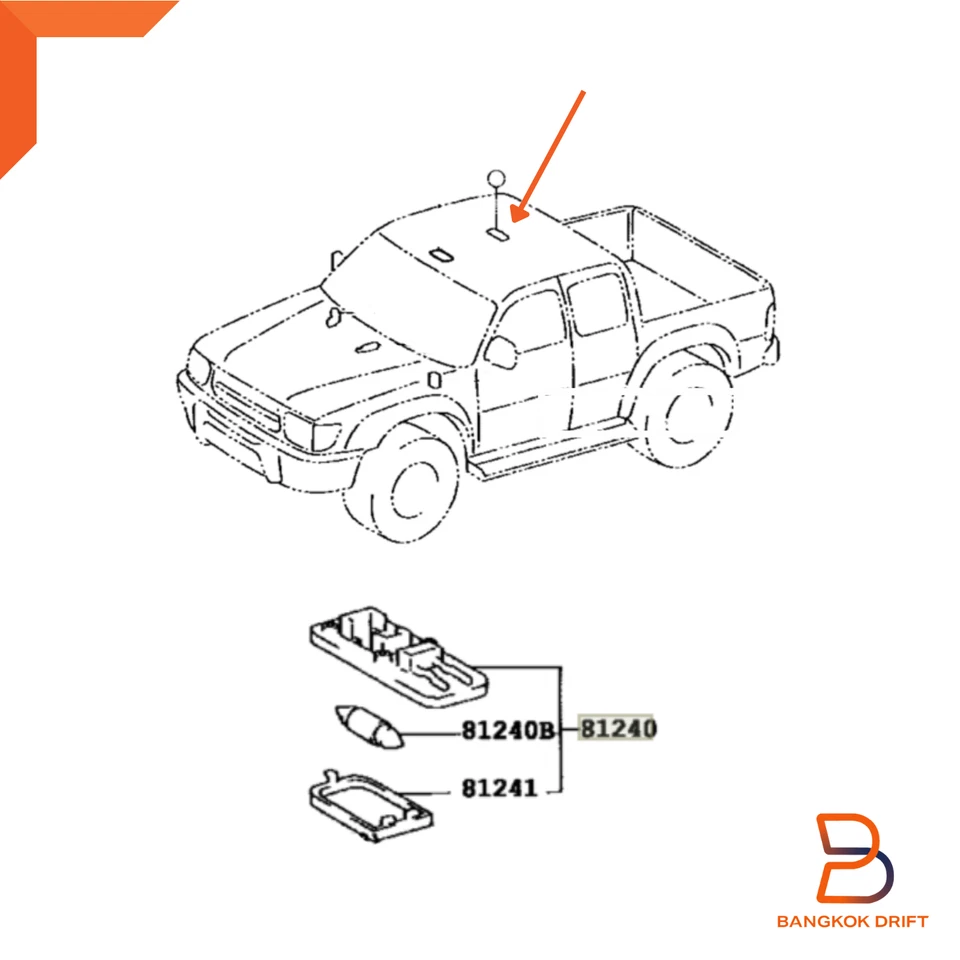 81240B
81240
81241

BANGKOK DRIFT