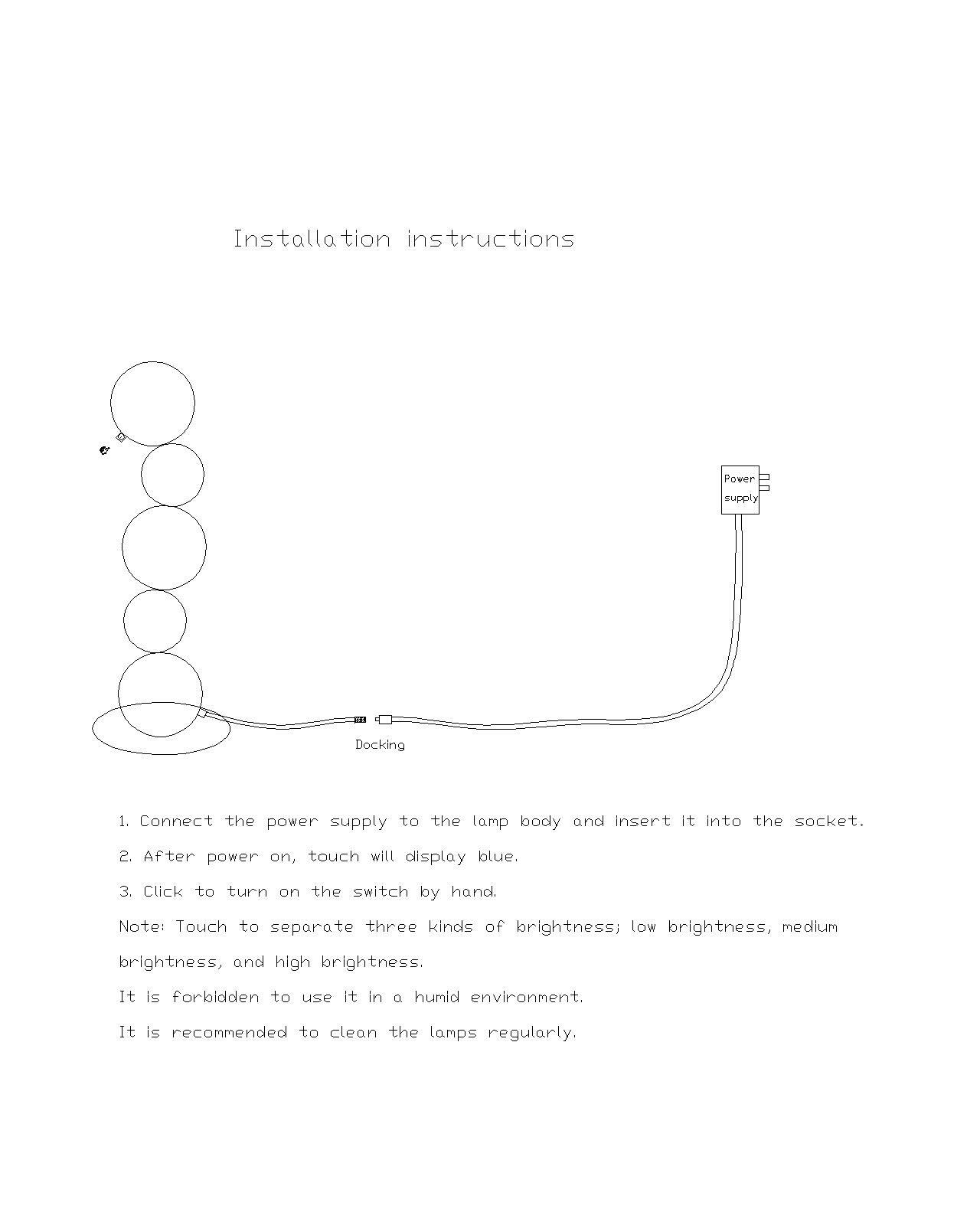 Installation instructions

Power supply

Docking

1. Connect the power supply to the lamp body and insert it into the socket.

2. After power on, touch will display blue.

3. Click to turn on the switch by hand.

Note: Touch to separate three kinds of brightness; low brightness, medium brightness, and high brightness.

It is forbidden to use it in a humid environment.

It is recommended to clean the lamps regularly.