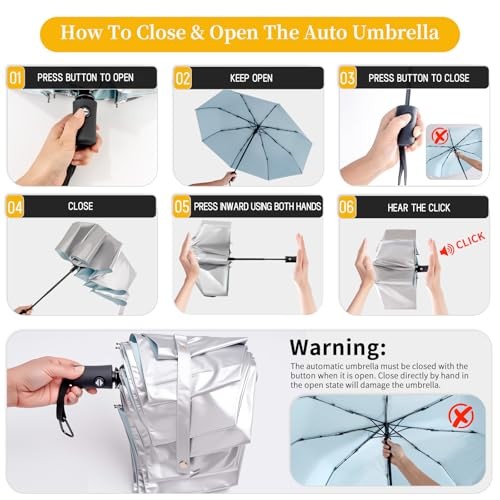 How To Close & Open The Auto Umbrella

01 PRESS BUTTON TO OPEN

02 KEEP OPEN

03 PRESS BUTTON TO CLOSE

04 CLOSE

05 PRESS INWARD USING BOTH HANDS

06 HEAR THE CLICK

CLICK

Warning:

The automatic umbrella must be closed with the button when it is open. Close directly by hand in the open state will damage the umbrella.