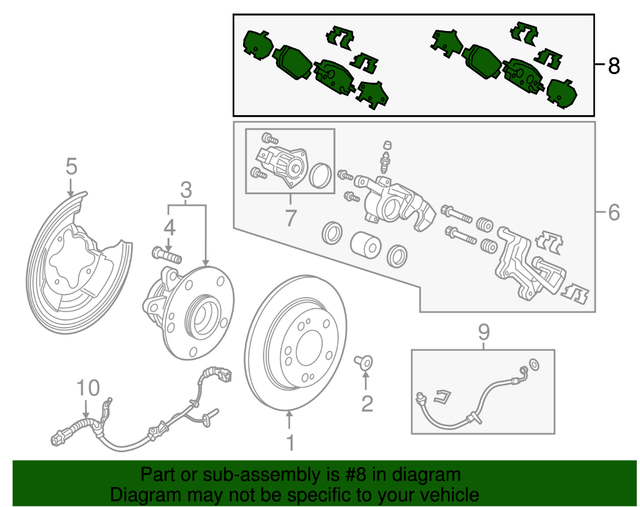 8

5

3

4

7

6

9

10

2

1

Part or sub-assembly is #8 in diagram
Diagram may not be specific to your vehicle