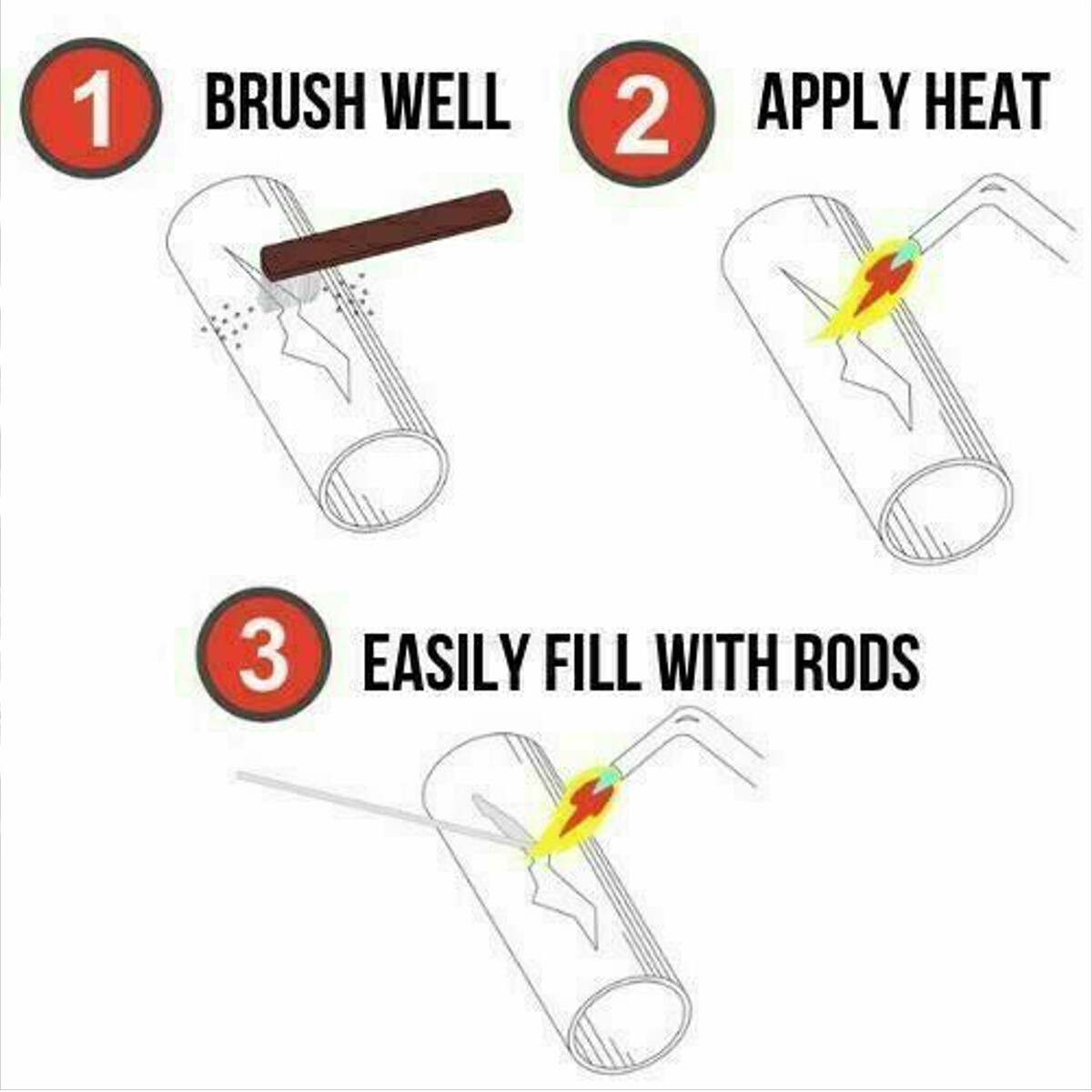 1 BRUSH WELL

2 APPLY HEAT

3 EASILY FILL WITH RODS