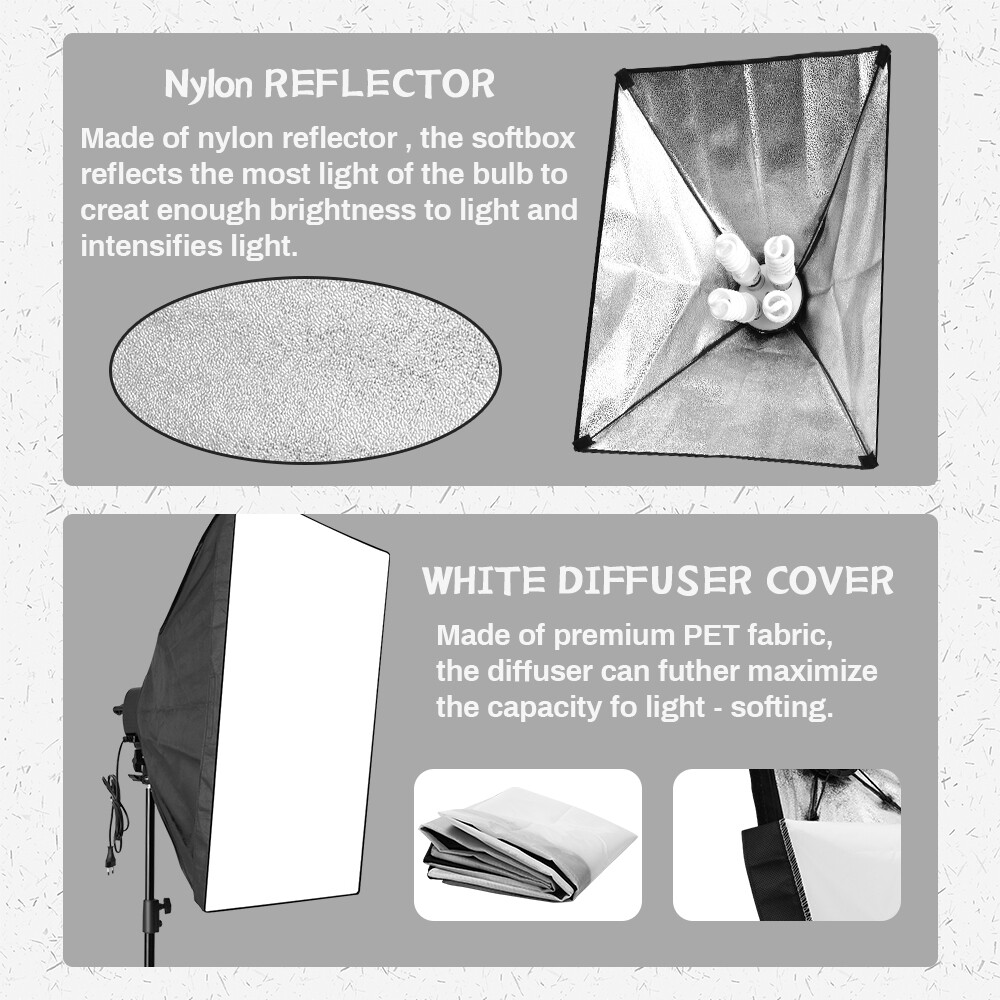 Nylon REFLECTOR

Made of nylon reflector , the softbox reflects the most light of the bulb to creat enough brightness to light and intensifies light.

WHITE DIFFUSER COVER

Made of premium PET fabric, the diffuser can futher maximize the capacity fo light - softing.