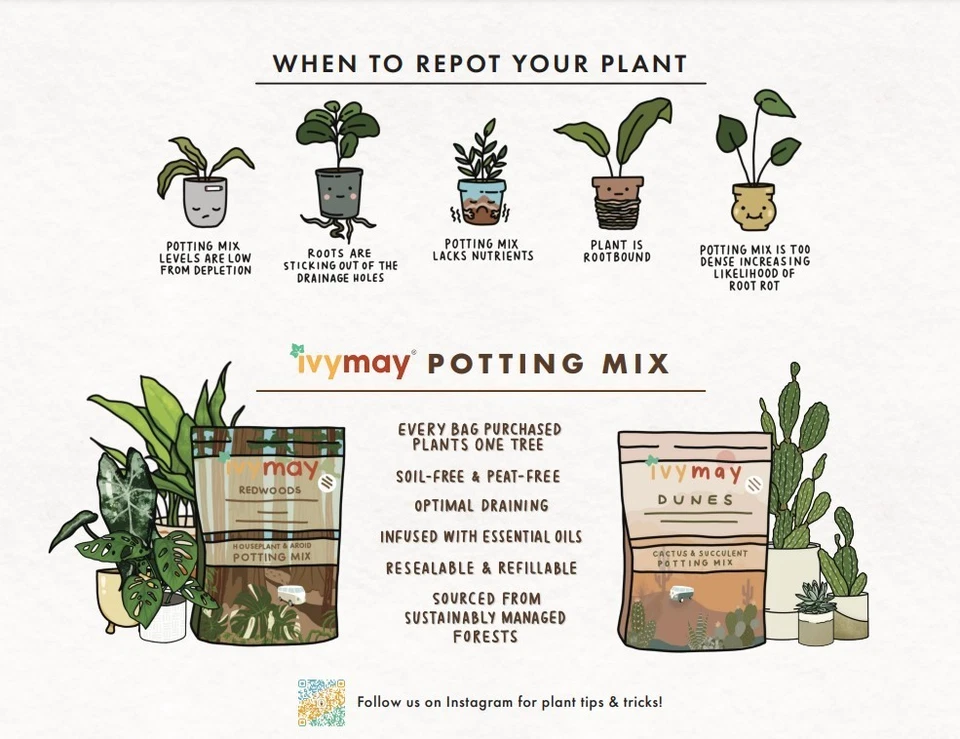 WHEN TO REPOT YOUR PLANT

POTTING MIX LEVELS ARE LOW FROM DEPLETION

ROOTS ARE STICKING OUT OF THE DRAINAGE HOLES

POTTING MIX LACKS NUTRIENTS

PLANT IS ROOTBOUND

POTTING MIX IS TOO DENSE INCREASING LIKELIHOOD OF ROOT ROT

ivymay® POTTING MIX

ivymay
REDWOODS
HOUSEPLANT & AROID
POTTING MIX

EVERY BAG PURCHASED PLANTS ONE TREE

SOIL-FREE & PEAT-FREE

OPTIMAL DRAINING

INFUSED WITH ESSENTIAL OILS

RESEALABLE & REFILLABLE

SOURCED FROM SUSTAINABLY MANAGED FORESTS

ivymay
DUNES
CACTUS & SUCCULENT
POTTING MIX

Follow us on Instagram for plant tips & tricks!