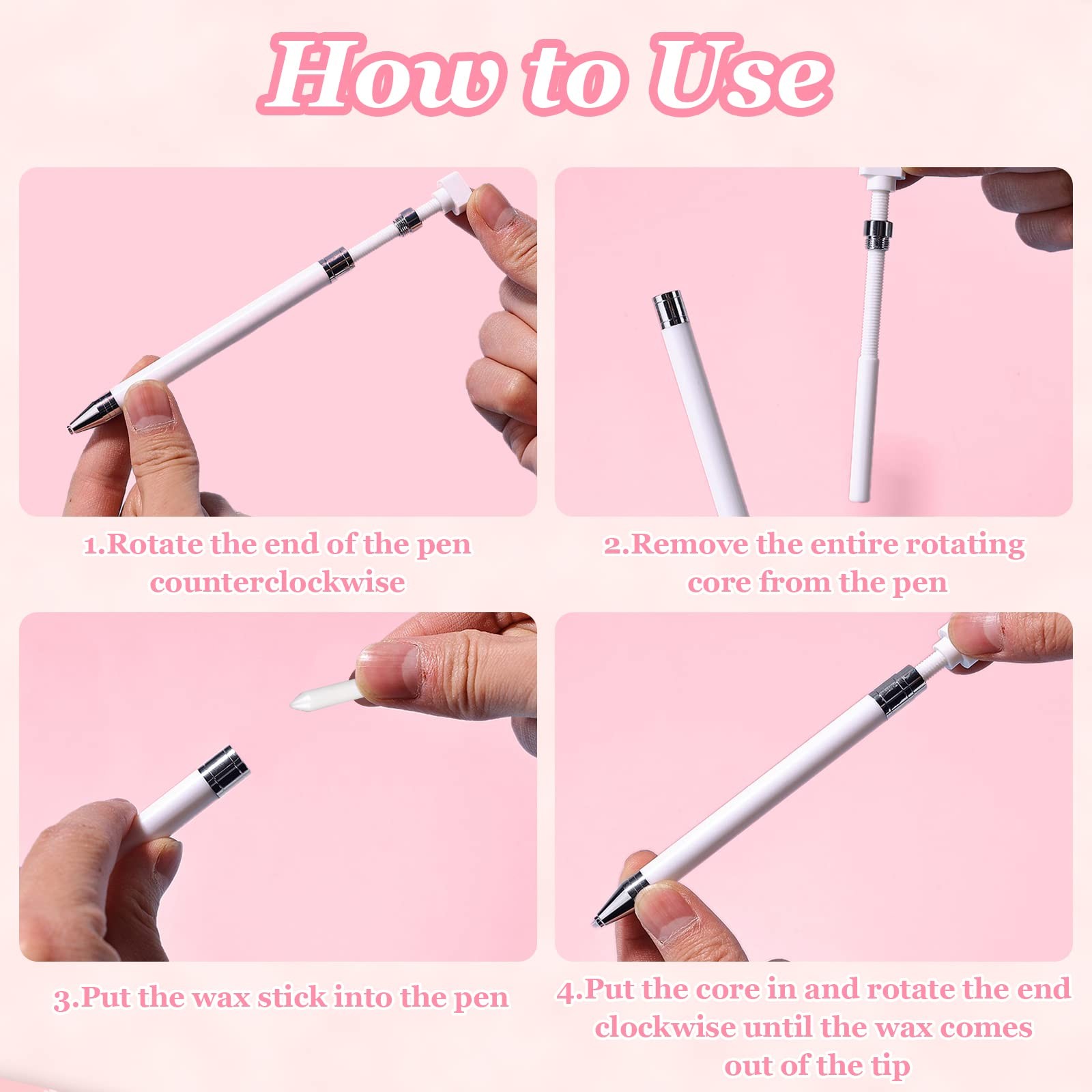 How to Use

1.Rotate the end of the pen counterclockwise

2.Remove the entire rotating core from the pen

3.Put the wax stick into the pen

4.Put the core in and rotate the end clockwise until the wax comes out of the tip