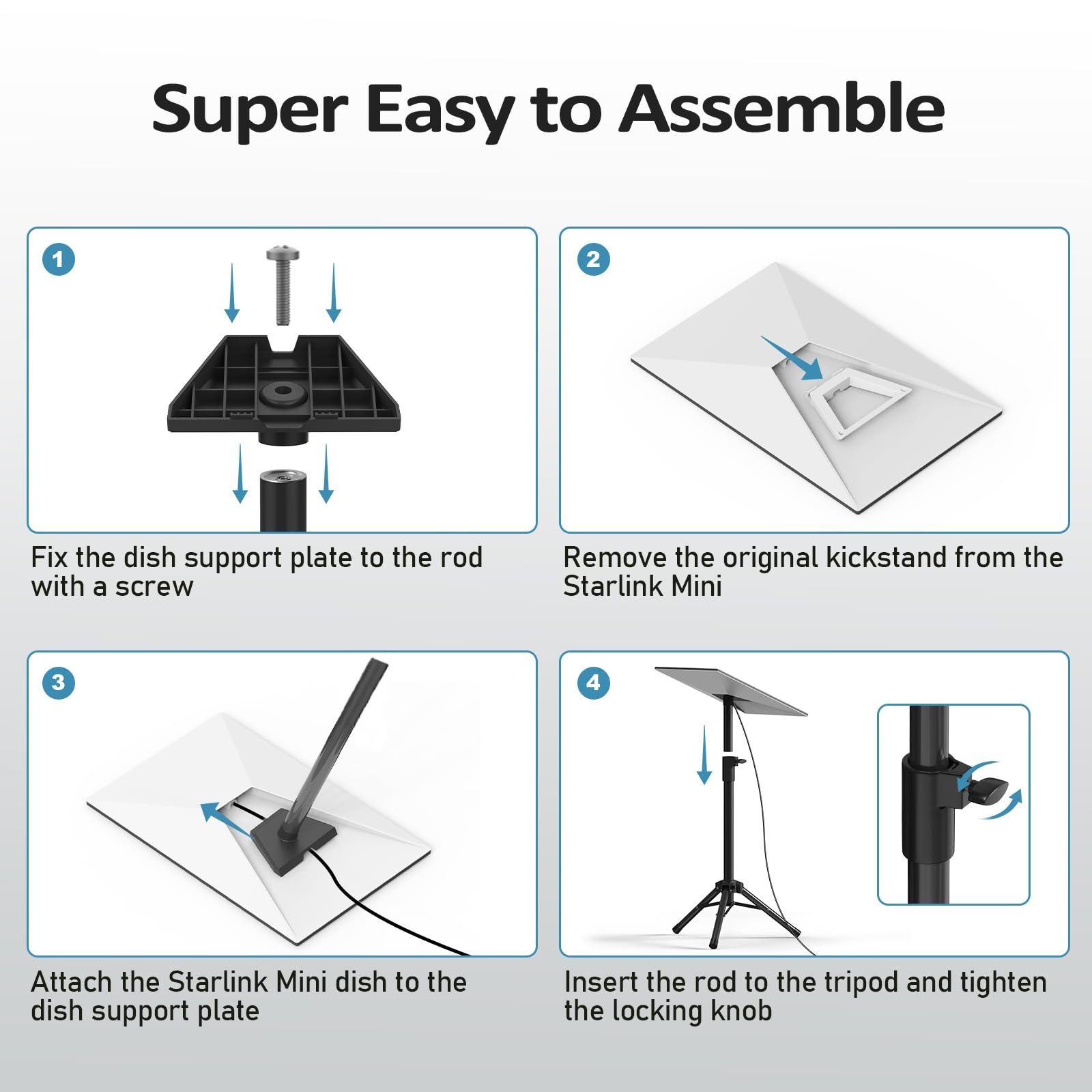 Super Easy to Assemble

1

Fix the dish support plate to the rod with a screw

2

Remove the original kickstand from the Starlink Mini

3

Attach the Starlink Mini dish to the dish support plate

4

Insert the rod to the tripod and tighten the locking knob