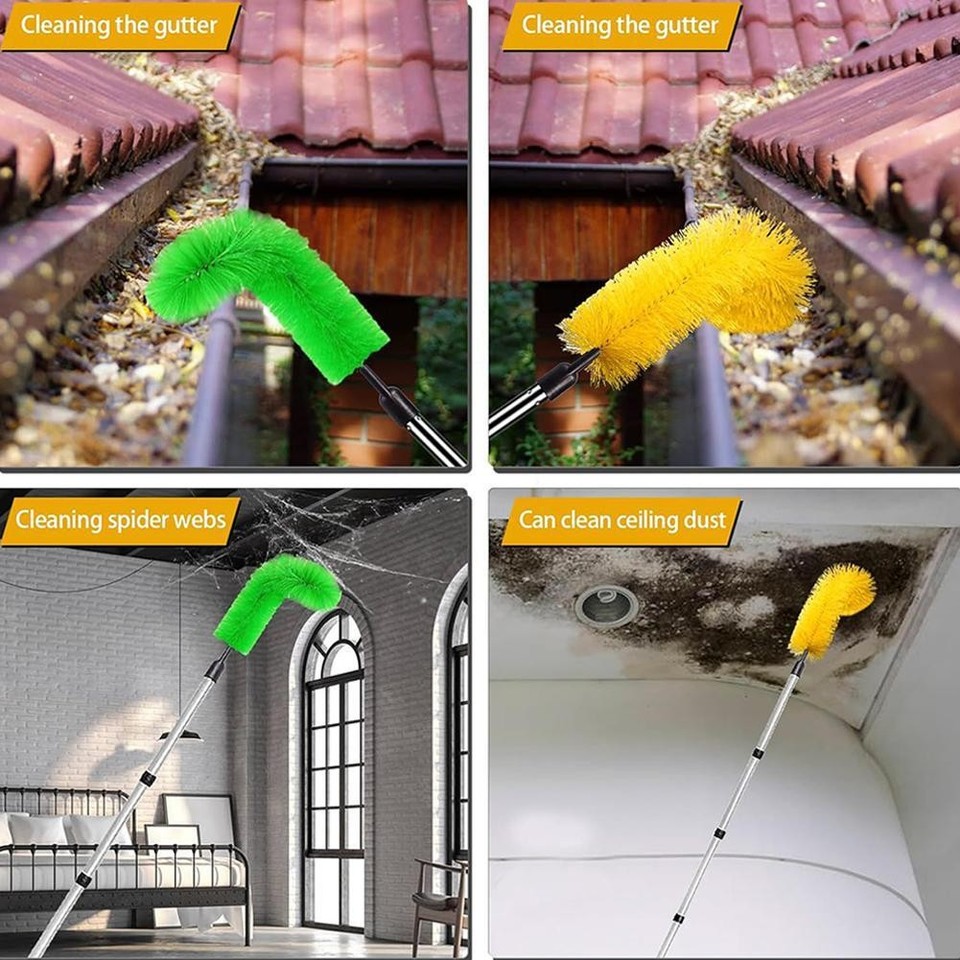 Cleaning the gutter

Cleaning the gutter

Cleaning spider webs

Can clean ceiling dust