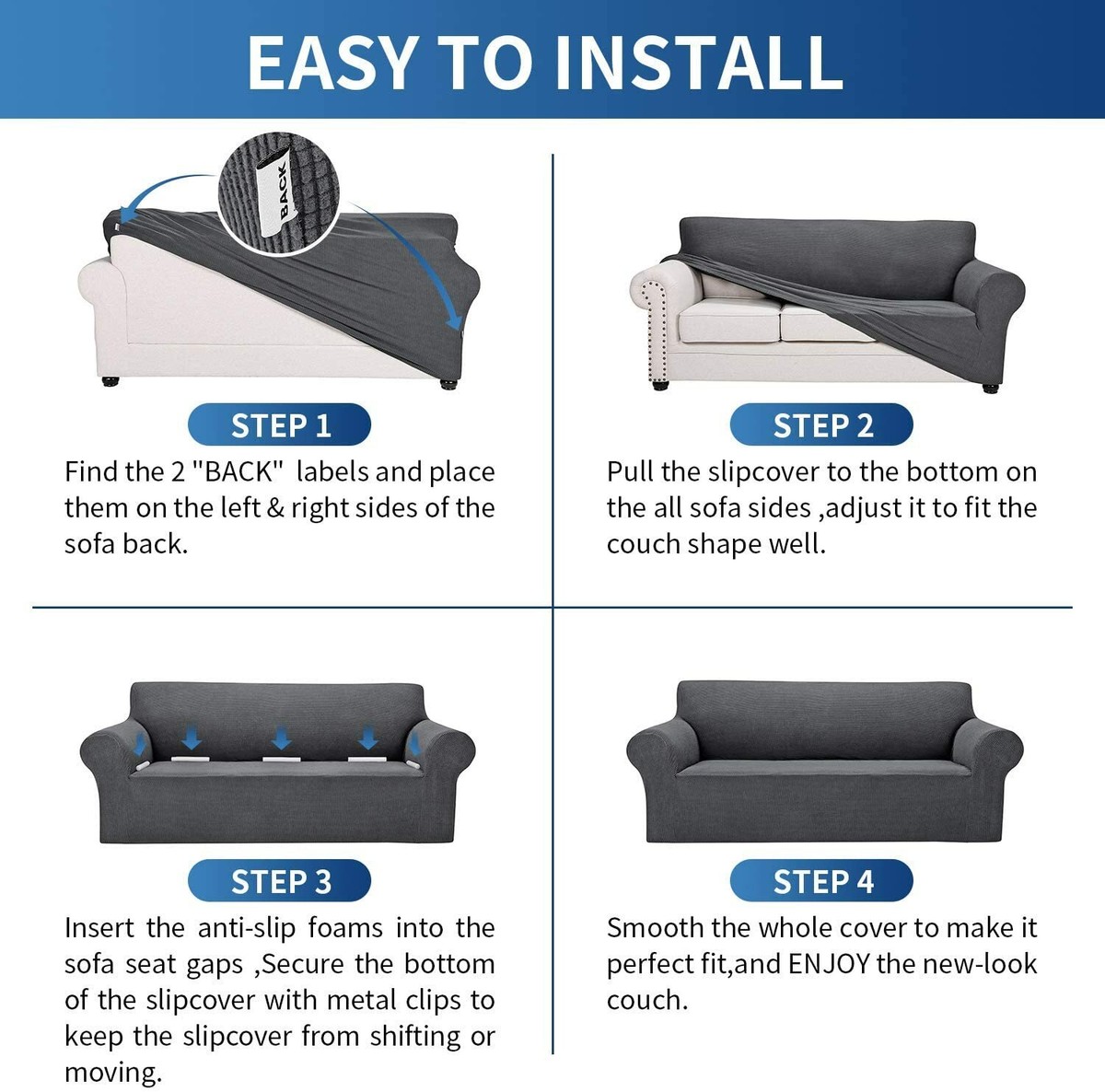 EASY TO INSTALL

BACK

STEP 1

Find the 2 "BACK" labels and place them on the left & right sides of the sofa back.

STEP 2

Pull the slipcover to the bottom on the all sofa sides ,adjust it to fit the couch shape well.

STEP 3

Insert the anti-slip foams into the sofa seat gaps ,Secure the bottom of the slipcover with metal clips to keep the slipcover from shifting or moving.

STEP 4

Smooth the whole cover to make it perfect fit,and ENJOY the new-look couch.