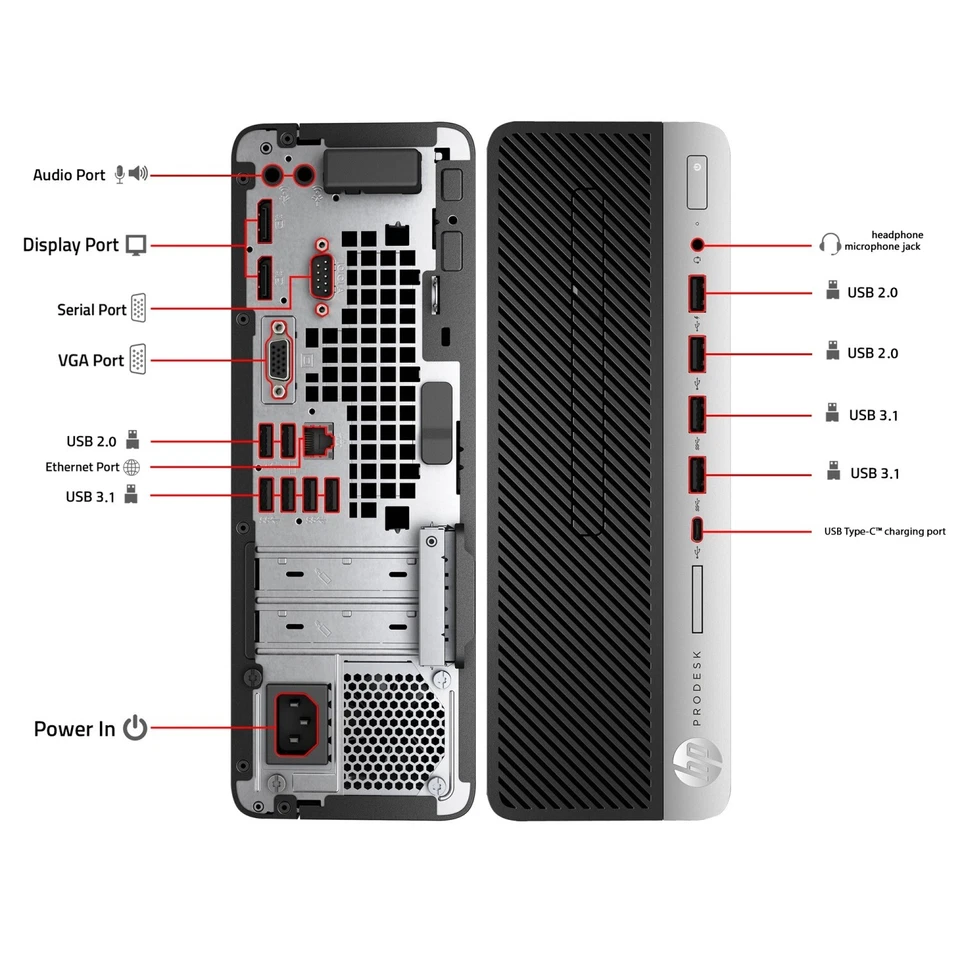 Audio Port

Display Port

Serial Port

VGA Port

USB 2.0

Ethernet Port

USB 3.1

Power In

headphone microphone jack

USB 2.0

USB 2.0

USB 3.1

USB 3.1

USB Type-C™ charging port

PRODESK

hp