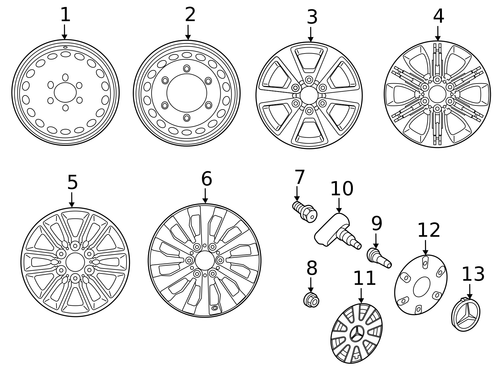 1 2 3 4

5 6 7 10 9 12 8 11 13