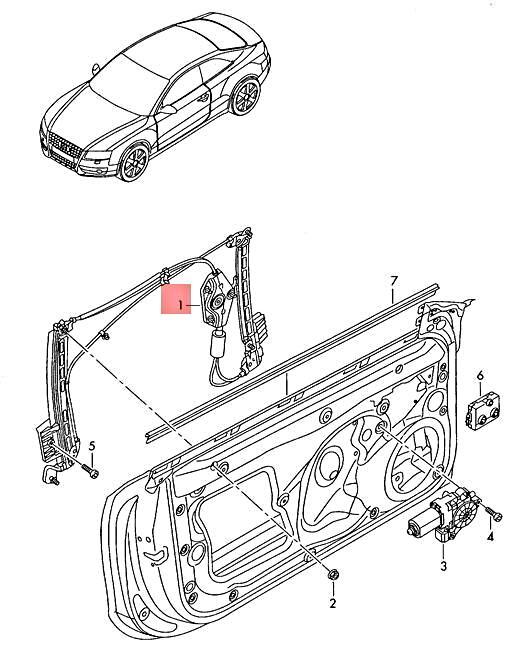 1
7
6
5
4
3
2