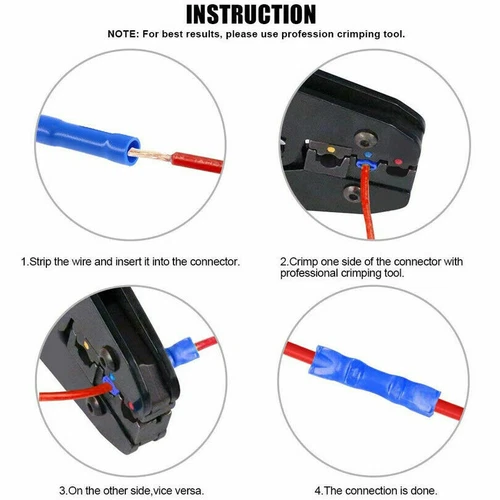 INSTRUCTION

NOTE: For best results, please use profession crimping tool.

1.Strip the wire and insert it into the connector.

2.Crimp one side of the connector with professional crimping tool.

3.On the other side,vice versa.

4.The connection is done.