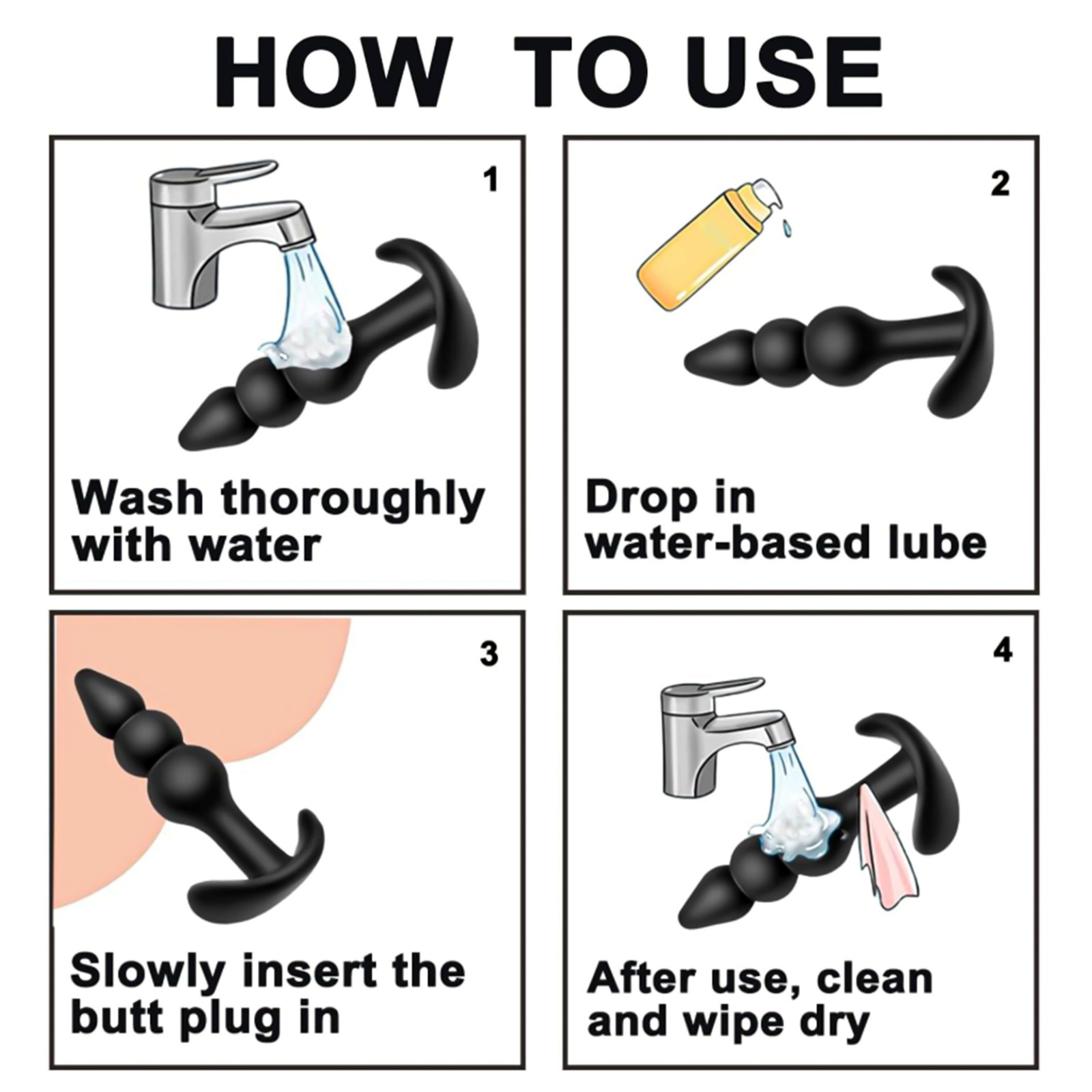 HOW TO USE

1

Wash thoroughly with water

2

Drop in water-based lube

3

Slowly insert the butt plug in

4

After use, clean and wipe dry