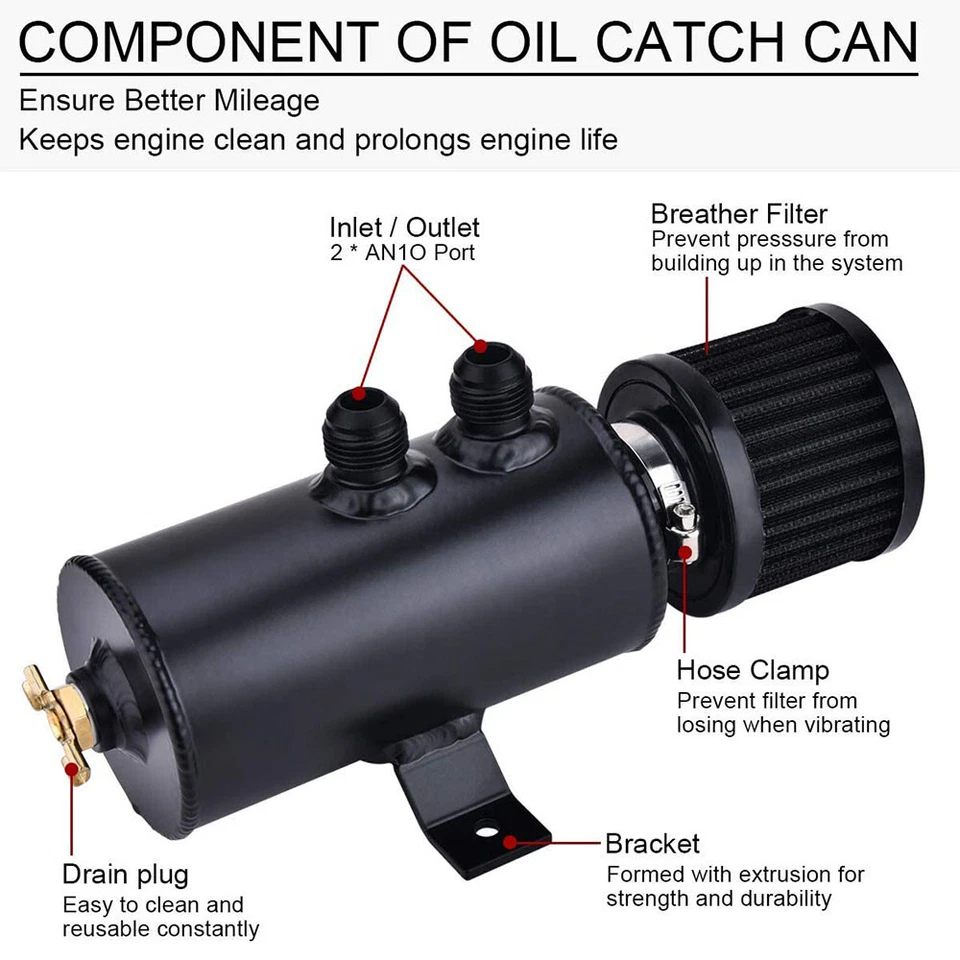 COMPONENT OF OIL CATCH CAN

Ensure Better Mileage
Keeps engine clean and prolongs engine life

Inlet / Outlet
2 * AN1O Port

Breather Filter
Prevent presssure from building up in the system

Hose Clamp
Prevent filter from losing when vibrating

Bracket
Formed with extrusion for strength and durability

Drain plug
Easy to clean and reusable constantly