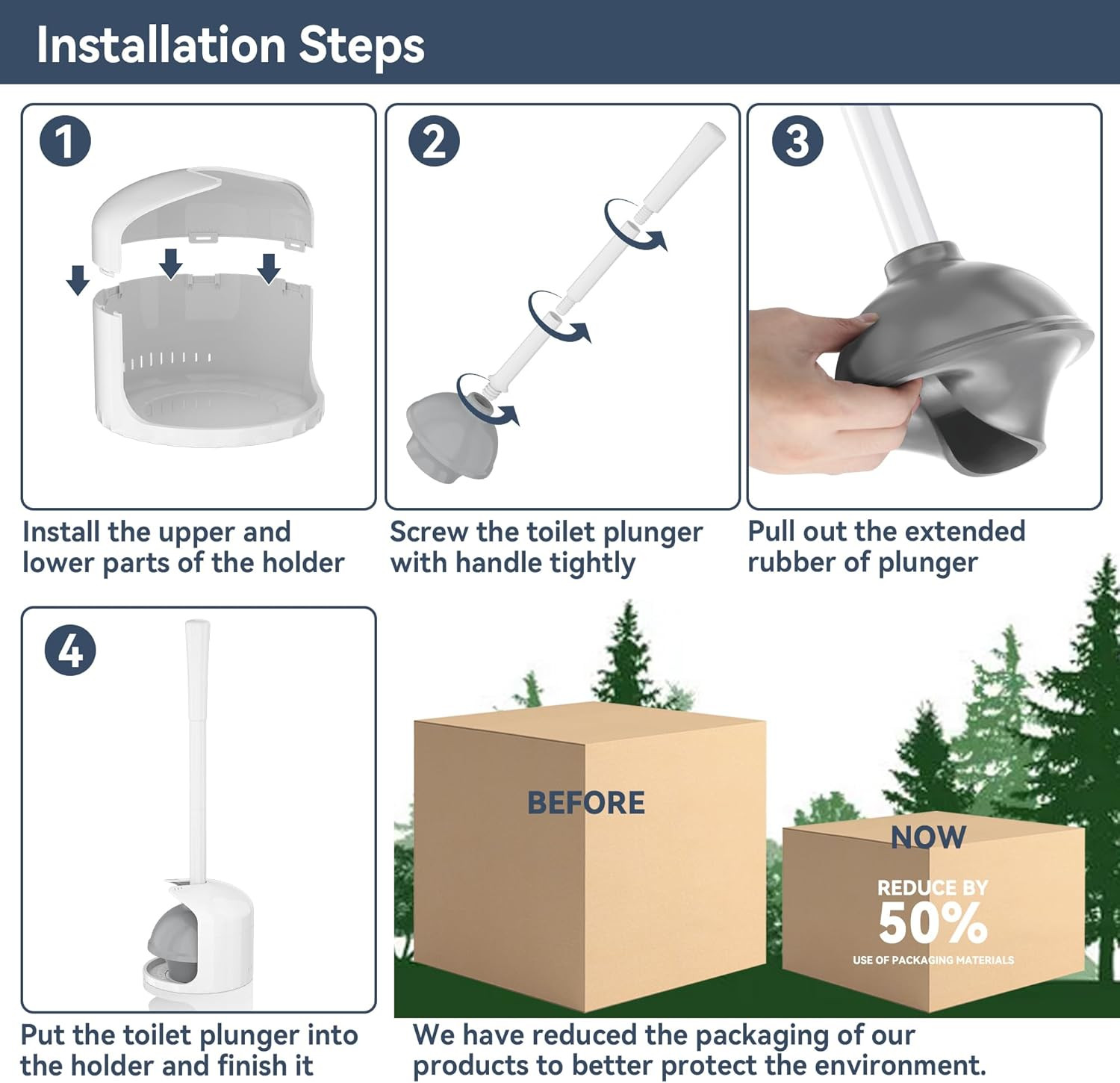 Installation Steps

1

Install the upper and lower parts of the holder

2

Screw the toilet plunger with handle tightly

3

Pull out the extended rubber of plunger

4

Put the toilet plunger into the holder and finish it

BEFORE

NOW

REDUCE BY
50%
USE OF PACKAGING MATERIALS

We have reduced the packaging of our products to better protect the environment.