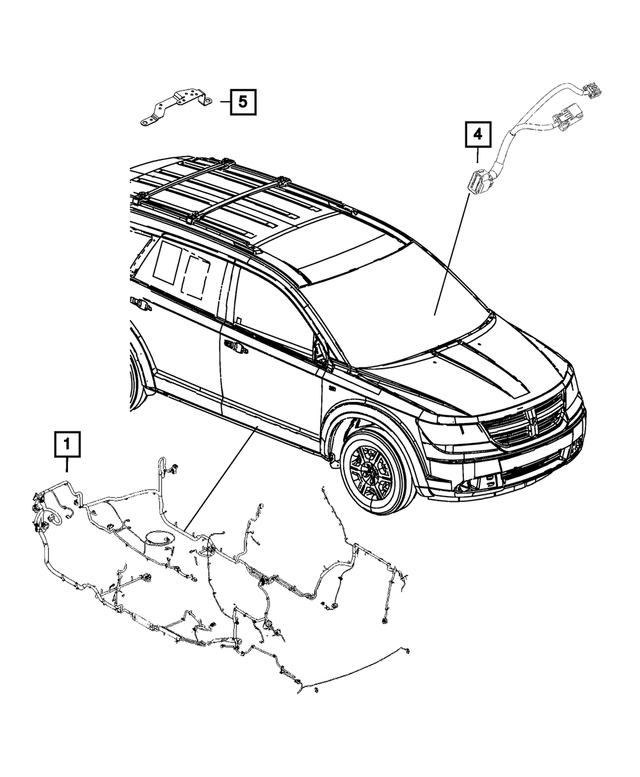 5

4

1