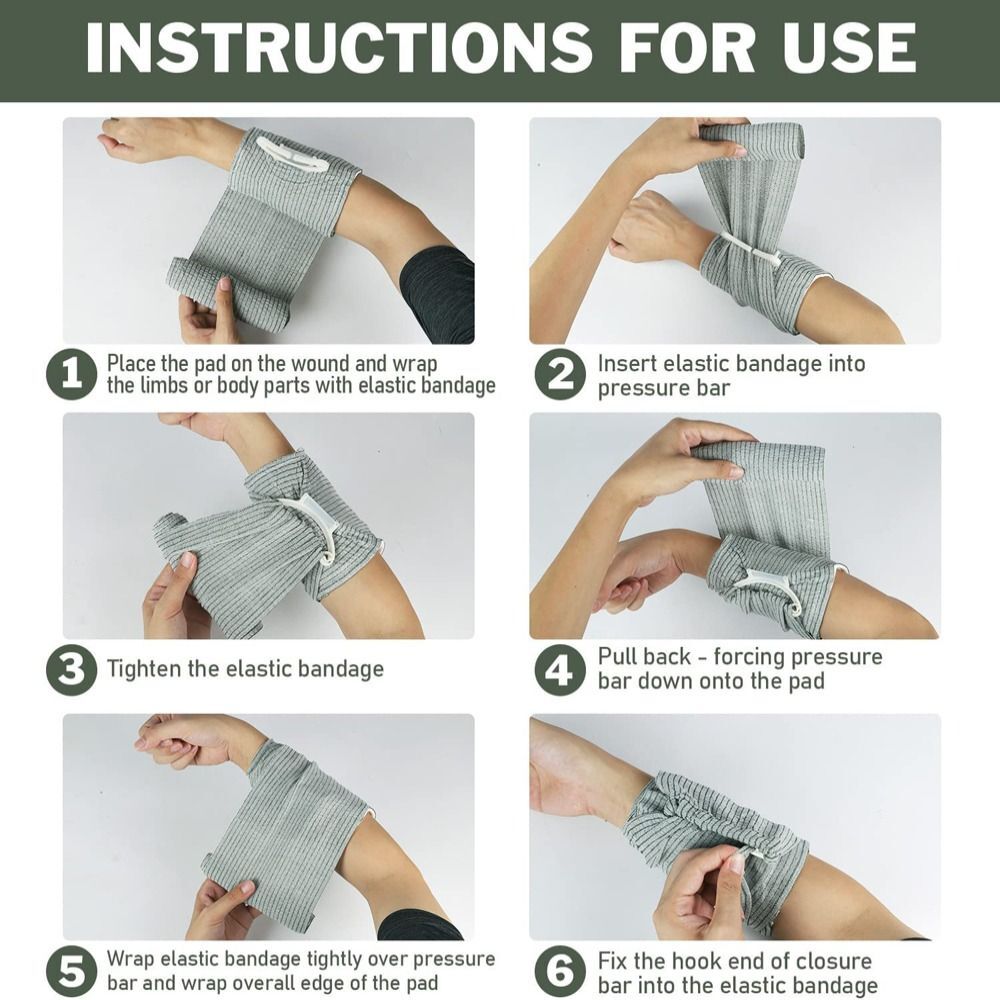 INSTRUCTIONS FOR USE

1 Place the pad on the wound and wrap the limbs or body parts with elastic bandage

2 Insert elastic bandage into pressure bar

3 Tighten the elastic bandage

4 Pull back - forcing pressure bar down onto the pad

5 Wrap elastic bandage tightly over pressure bar and wrap overall edge of the pad

6 Fix the hook end of closure bar into the elastic bandage