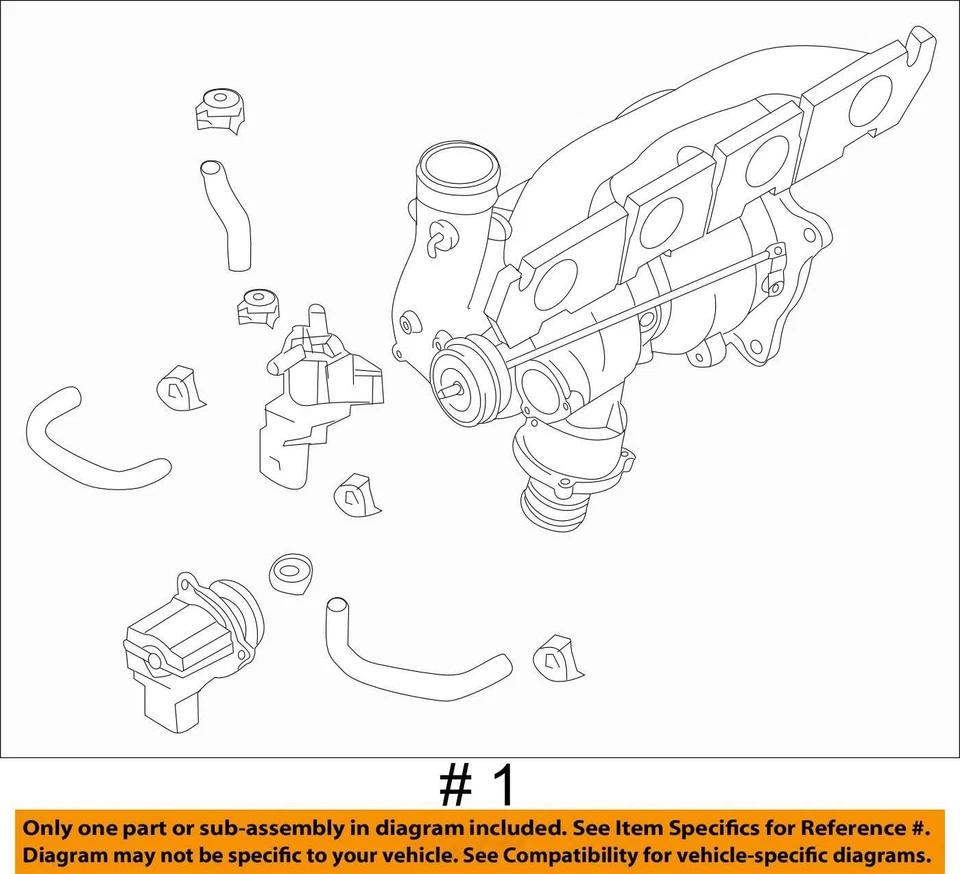 # 1

Only one part or sub-assembly in diagram included. See Item Specifics for Reference #. Diagram may not be specific to your vehicle. See Compatibility for vehicle-specific diagrams.