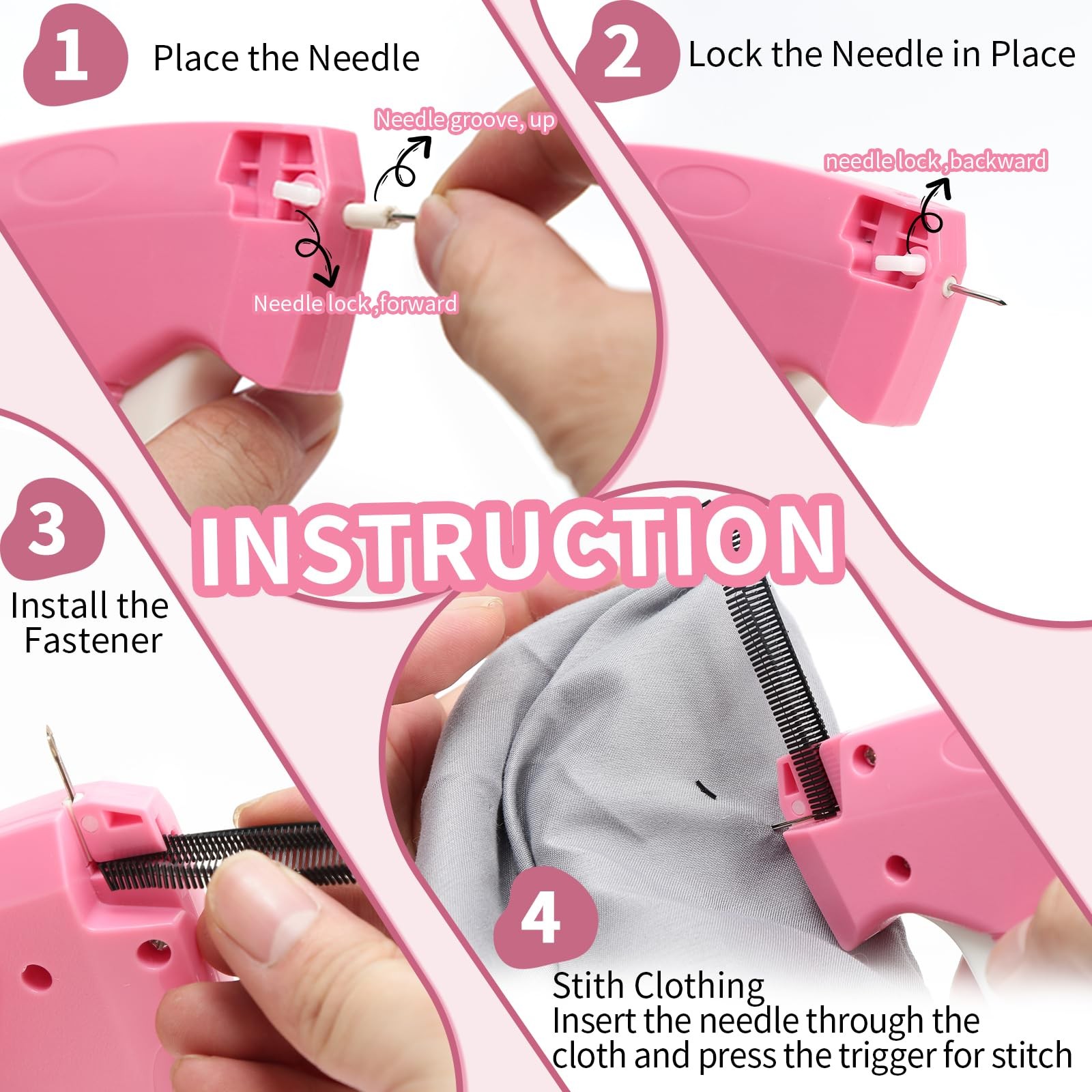 1 Place the Needle

Needle groove, up

Needle lock ,forward

2 Lock the Needle in Place

needle lock ,backward

INSTRUCTION

3 Install the Fastener

4

Stith Clothing
Insert the needle through the cloth and press the trigger for stitch