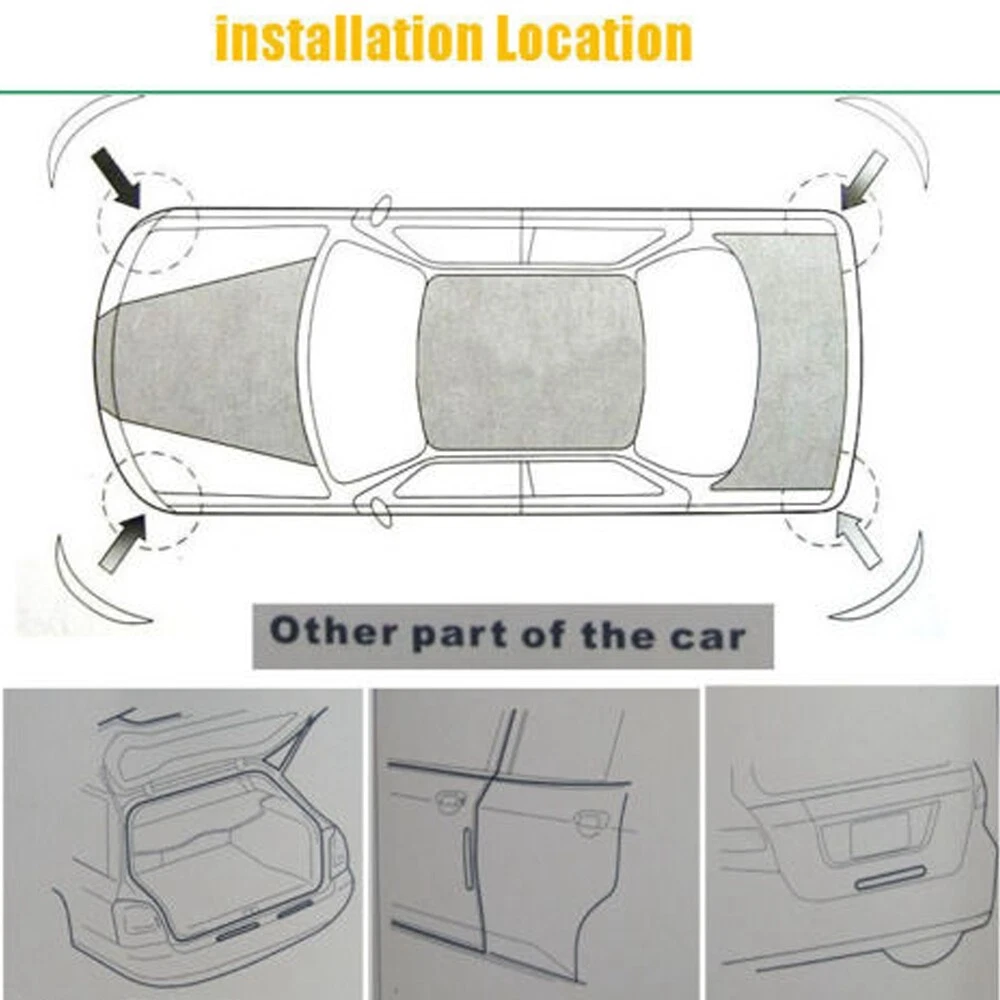 installation Location

Other part of the car