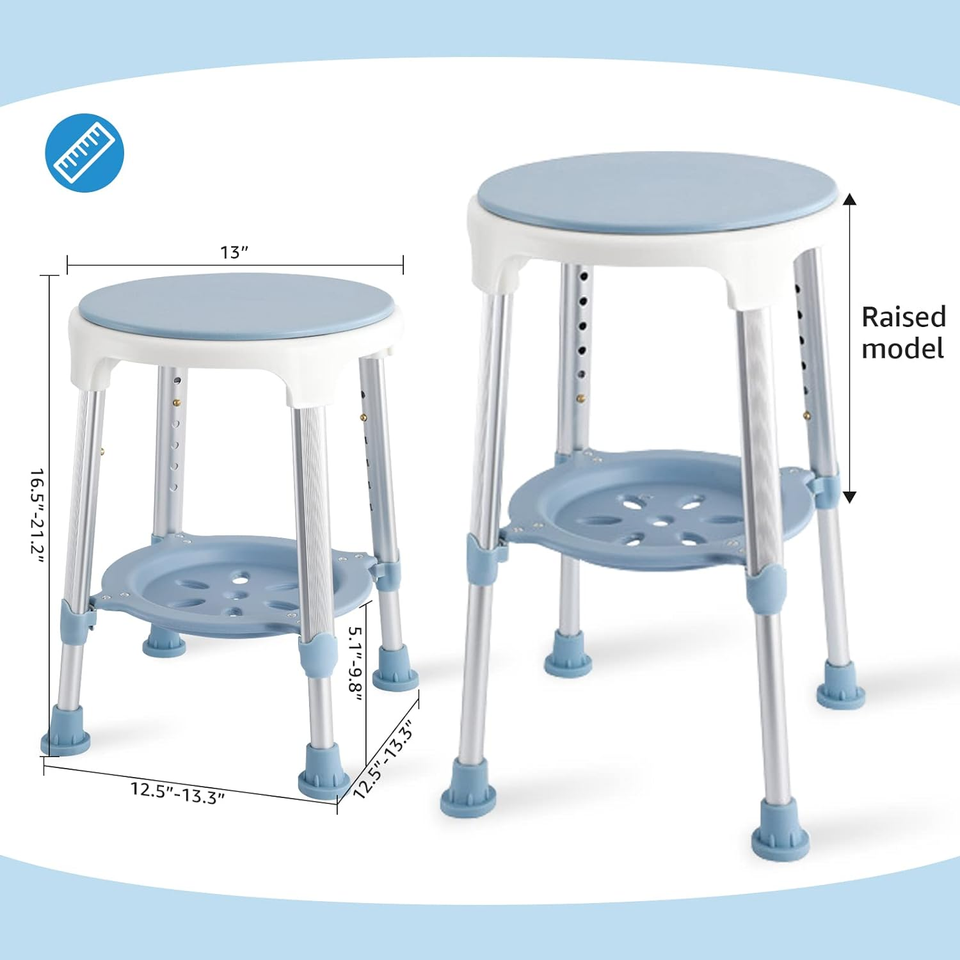 13"

16.5"-21.2"

5.1"-9.8"

12.5"-13.3"

12.5"-13.3"

Raised model