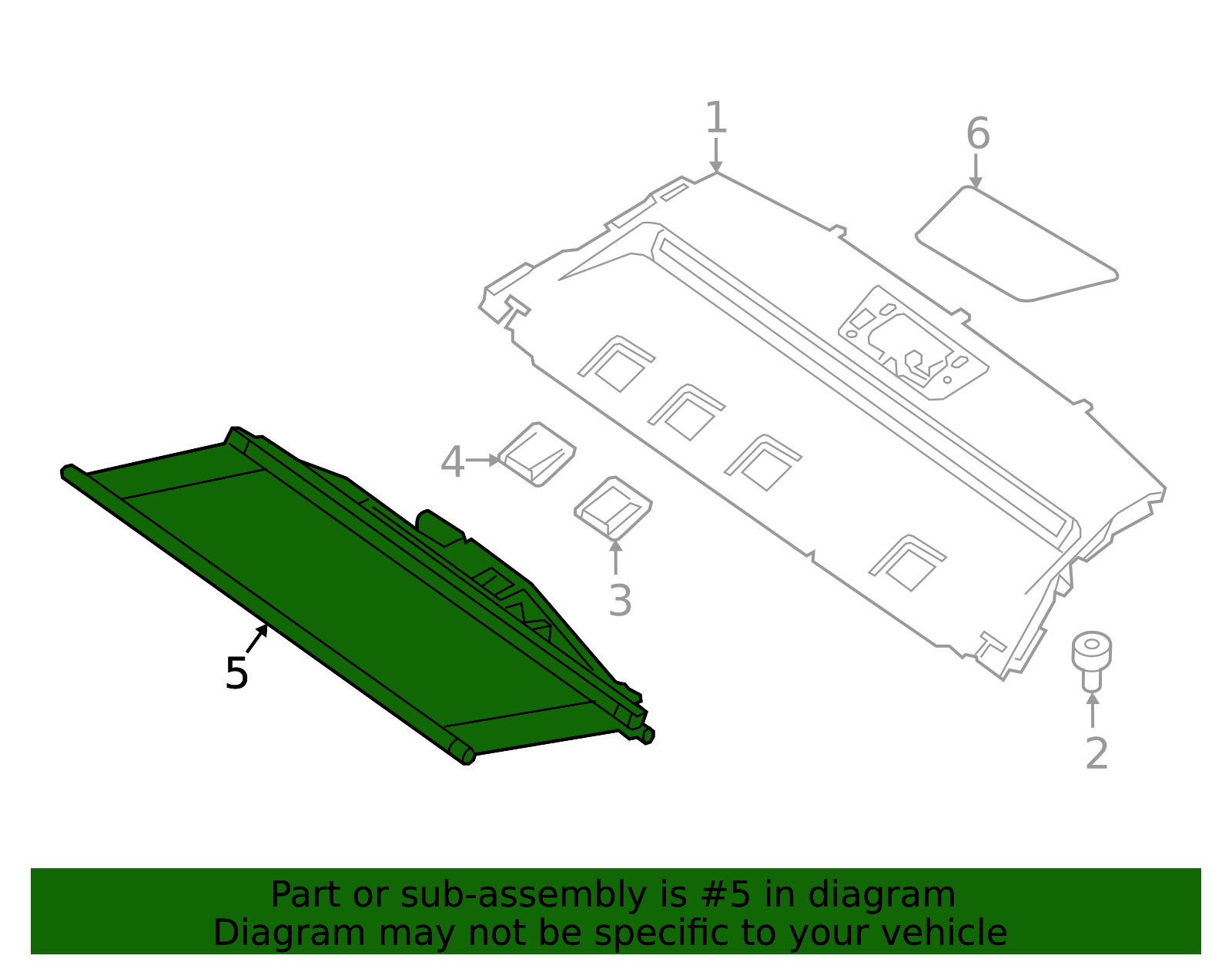 1
6
4
3
5
2

Part or sub-assembly is #5 in diagram
Diagram may not be specific to your vehicle