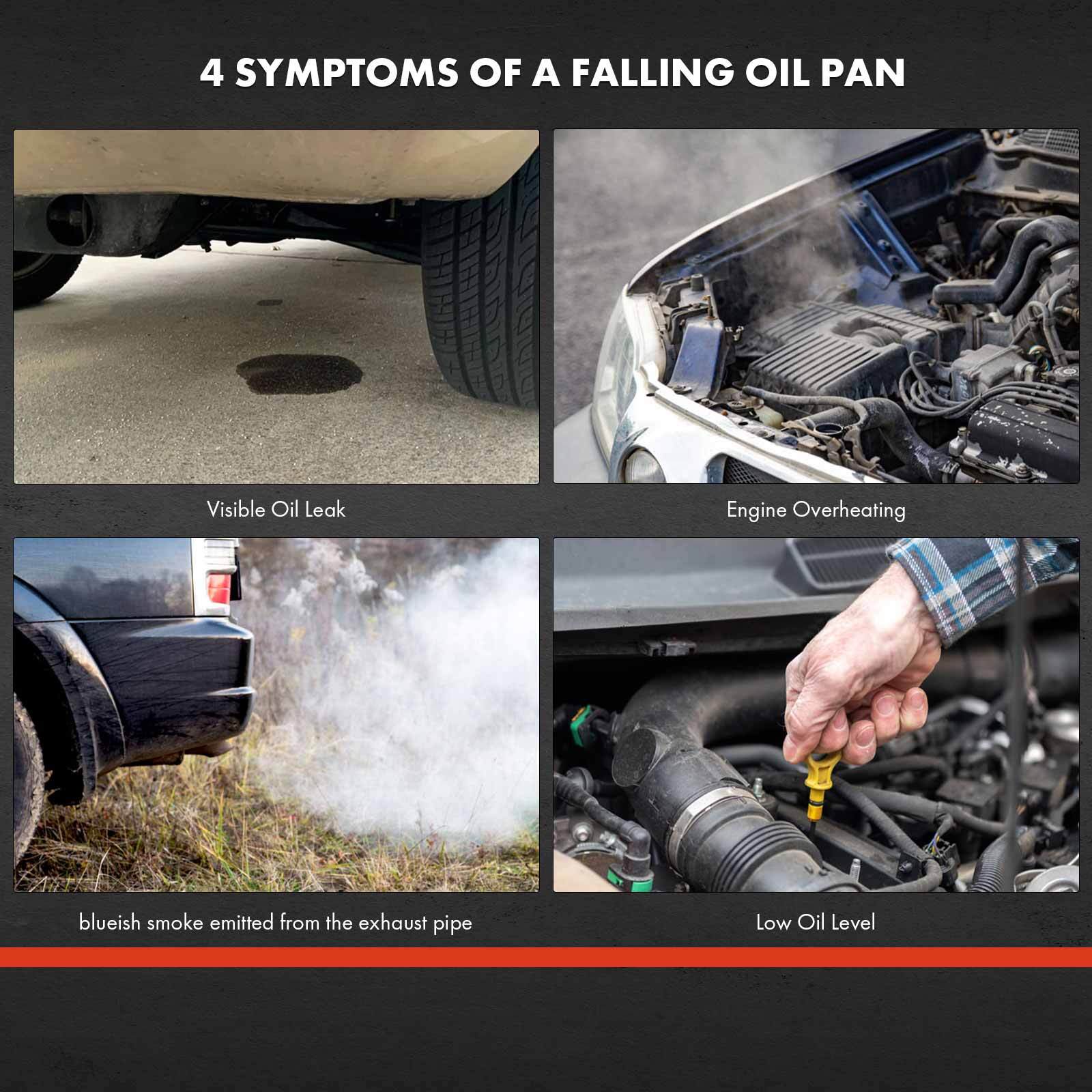 4 SYMPTOMS OF A FALLING OIL PAN

Visible Oil Leak

Engine Overheating

blueish smoke emitted from the exhaust pipe

Low Oil Level