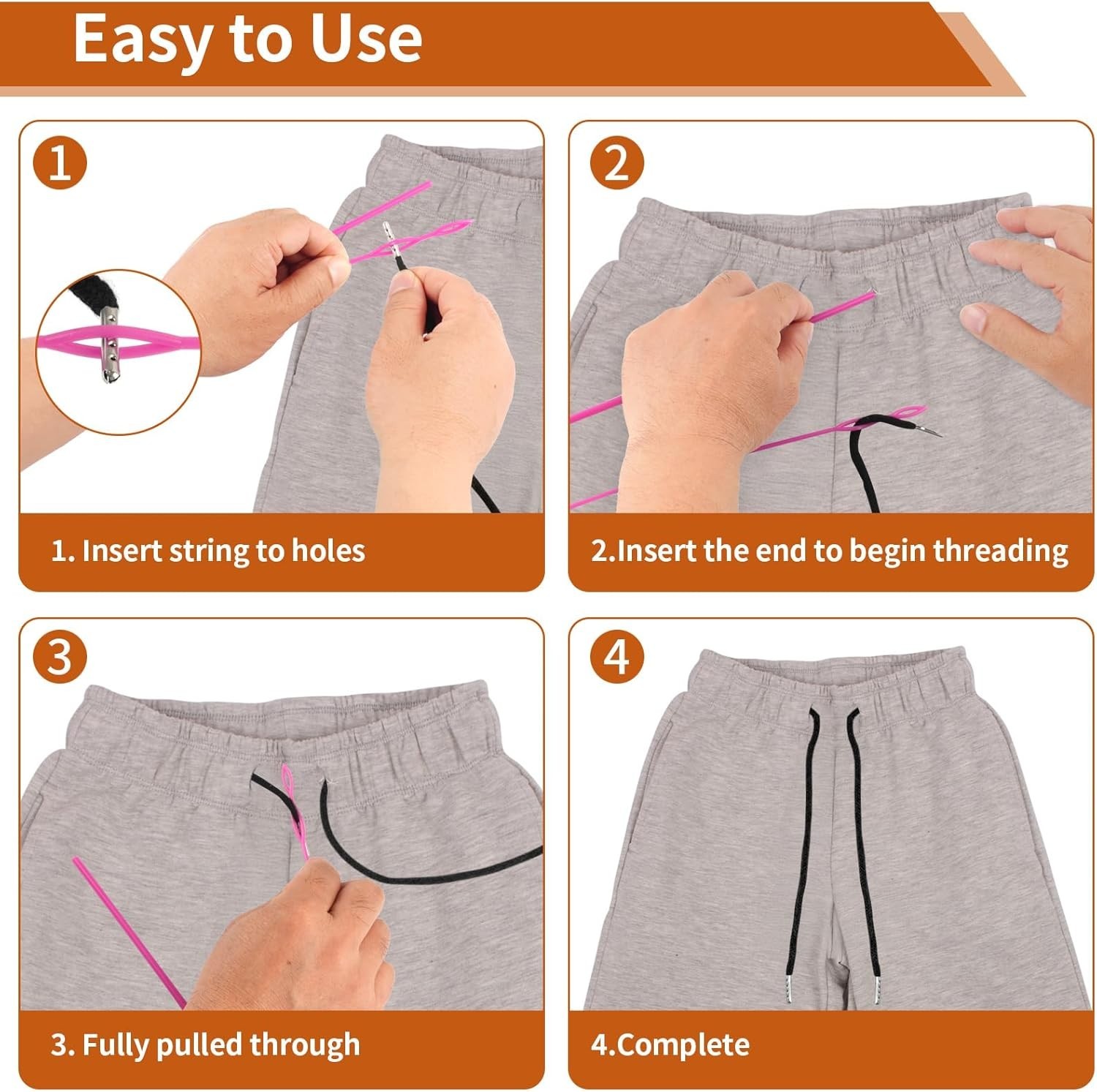 Easy to Use

1

1. Insert string to holes

2

2.Insert the end to begin threading

3

3. Fully pulled through

4

4.Complete