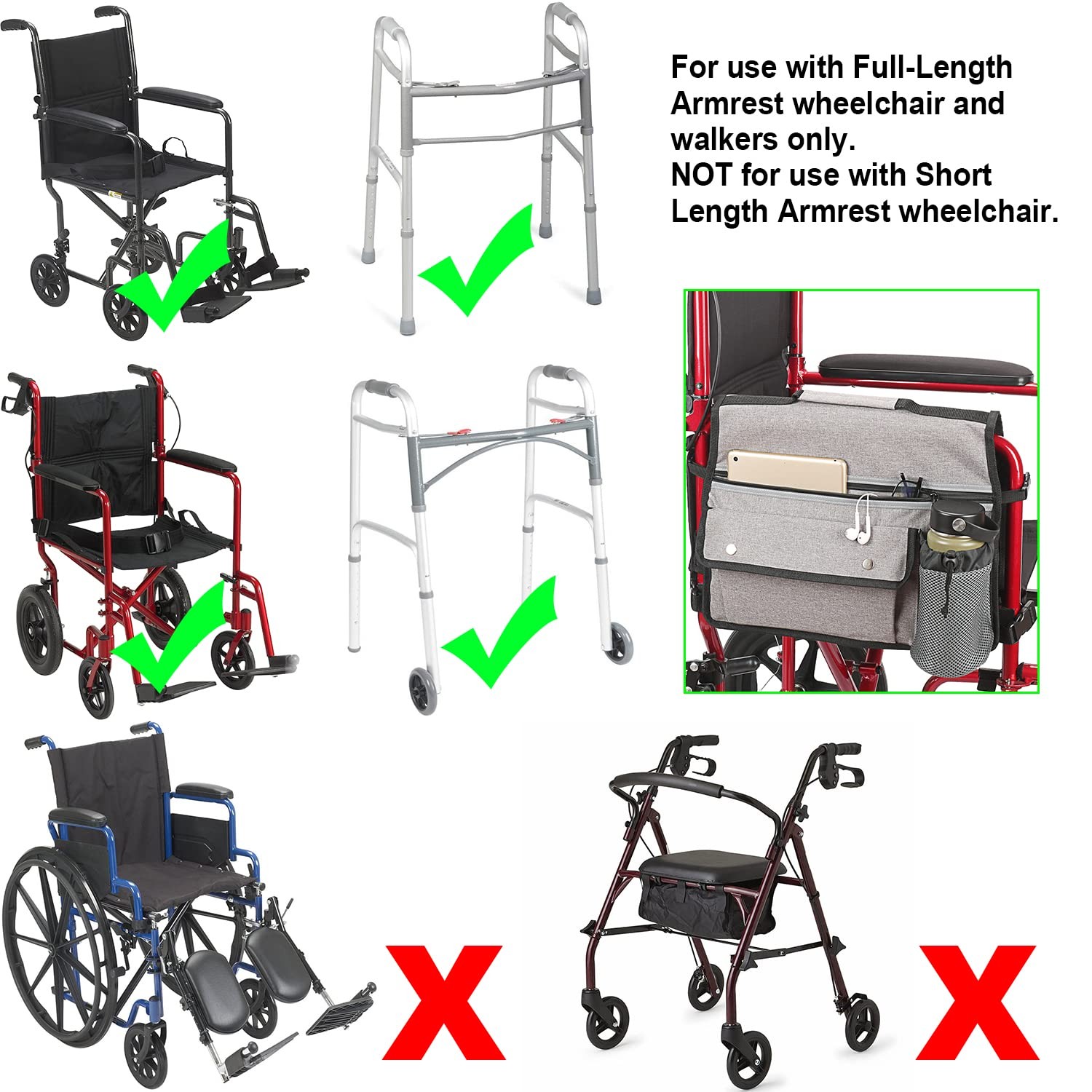 For use with Full-Length Armrest wheelchair and walkers only.
NOT for use with Short Length Armrest wheelchair.

X

X